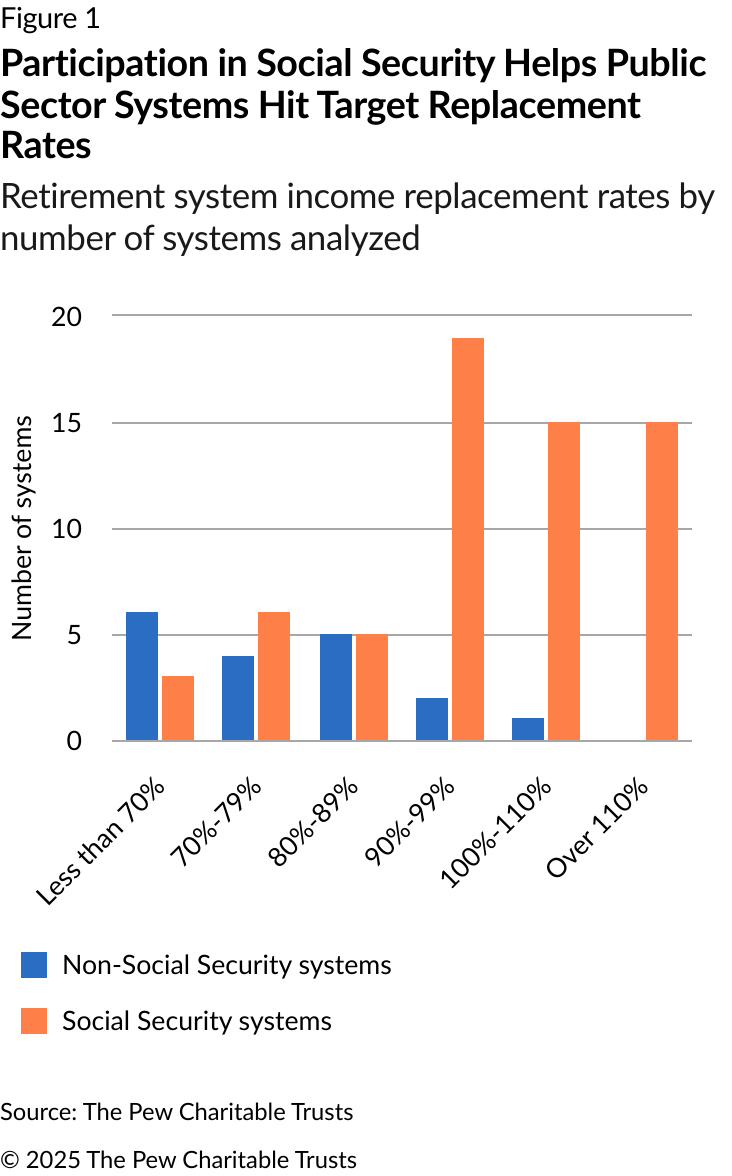 Figure 1

Participation in Social Security Helps Public Sector Systems Hit Target Replacement Rates

Retirement system income replacement rates by number of systems analyzed

Number of systems

20
15
10
5
0

Less than 70%
70%-79%
80%-89%
90%-99%
100%-110%
Over 110%

Non-Social Security systems
Social Security systems

Source: The Pew Charitable Trusts

© 2025 The Pew Charitable Trusts