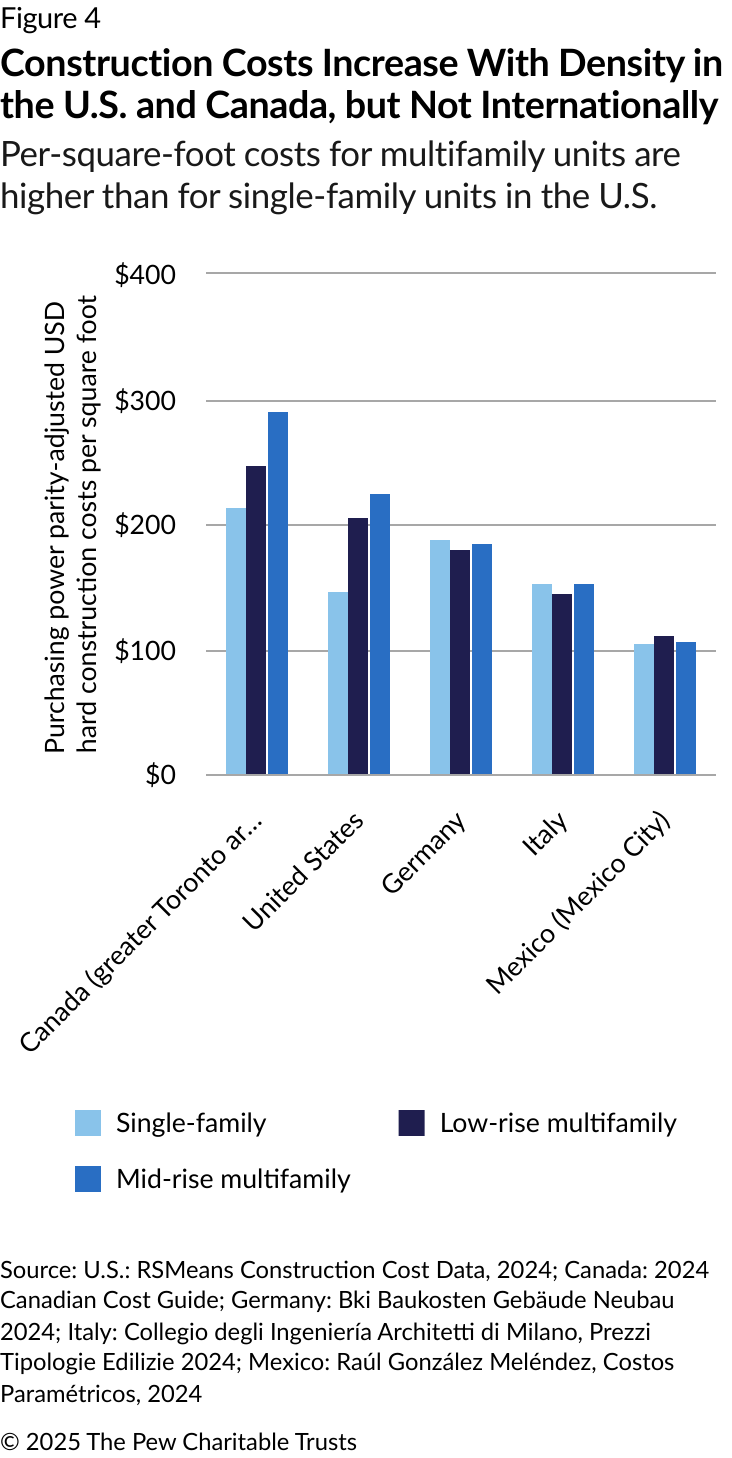 Figure 4

Construction Costs Increase With Density in the U.S. and Canada, but Not Internationally

Per-square-foot costs for multifamily units are higher than for single-family units in the U.S.

Purchasing power parity-adjusted USD hard construction costs per square foot

$400
$300
$200
$100
$0

Canada (greater Toronto ar...
United States
Germany
Italy
Mexico (Mexico City)

Single-family
Low-rise multifamily
Mid-rise multifamily

Source: U.S.: RSMeans Construction Cost Data, 2024; Canada: 2024 Canadian Cost Guide; Germany: Bki Baukosten Gebäude Neubau 2024; Italy: Collegio degli Ingeniería Architetti di Milano, Prezzi Tipologie Edilizie 2024; Mexico: Raúl González Meléndez, Costos Paramétricos, 2024

© 2025 The Pew Charitable Trusts