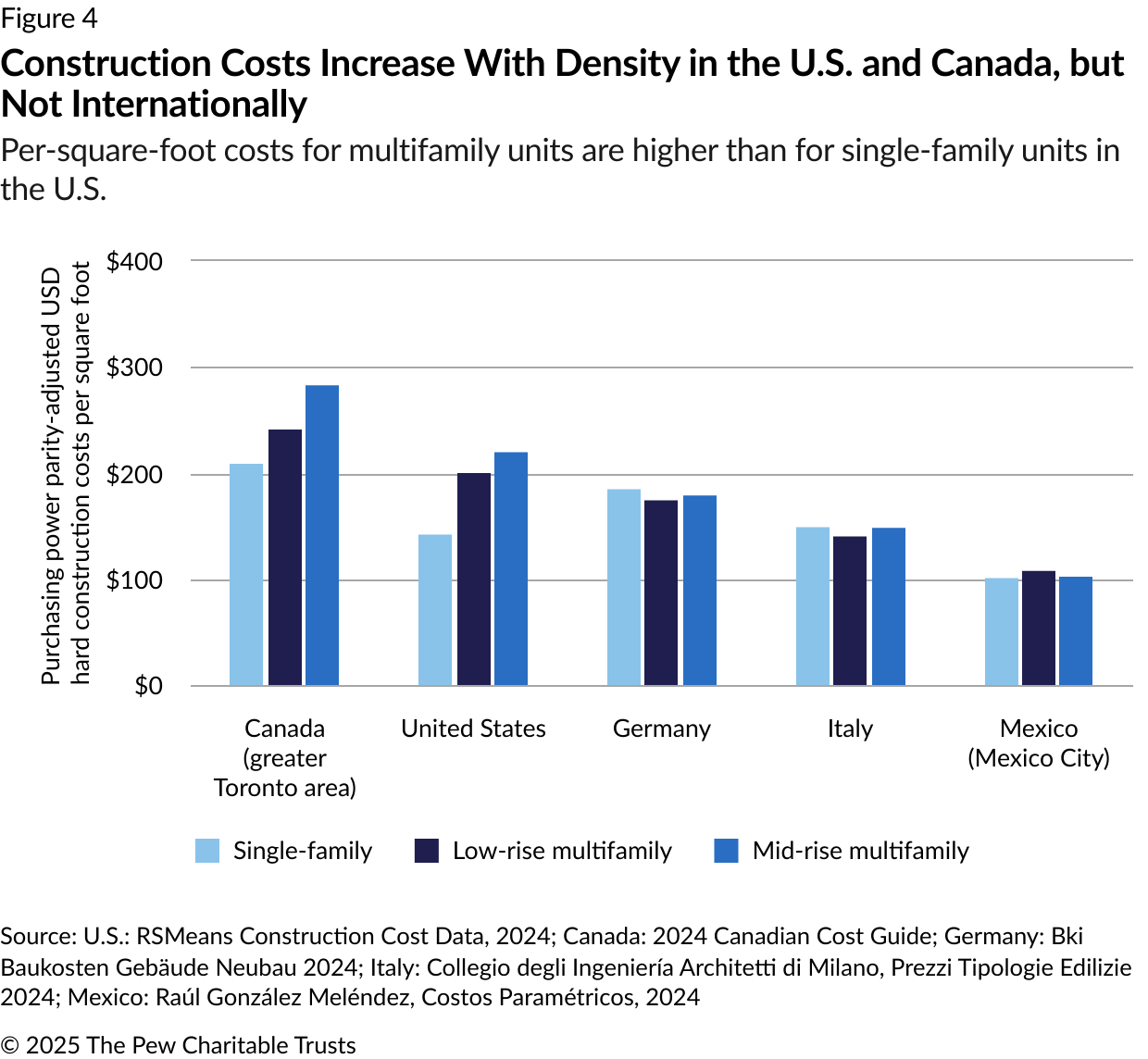 Figure 4

Construction Costs Increase With Density in the U.S. and Canada, but Not Internationally

Per-square-foot costs for multifamily units are higher than for single-family units in the U.S.

Purchasing power parity-adjusted USD hard construction costs per square foot

$400
$300
$200
$100
$0

Canada (greater Toronto area)
United States
Germany
Italy
Mexico (Mexico City)

Single-family
Low-rise multifamily
Mid-rise multifamily

Source: U.S.: RSMeans Construction Cost Data, 2024; Canada: 2024 Canadian Cost Guide; Germany: Bki Baukosten Gebäude Neubau 2024; Italy: Collegio degli Ingeniería Architetti di Milano, Prezzi Tipologie Edilizie 2024; Mexico: Raúl González Meléndez, Costos Paramétricos, 2024

© 2025 The Pew Charitable Trusts