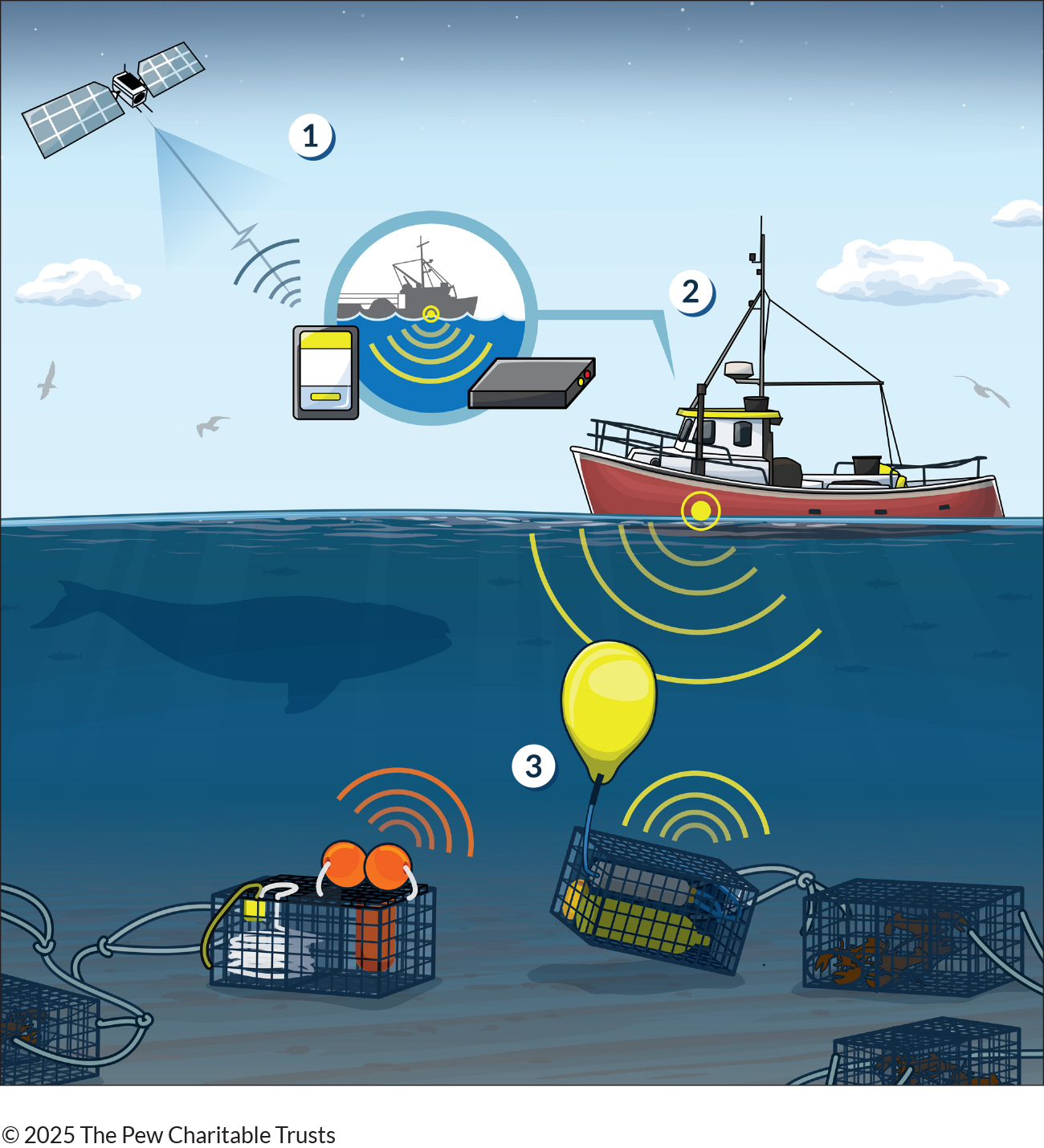 1

2

3

© 2025 The Pew Charitable Trusts