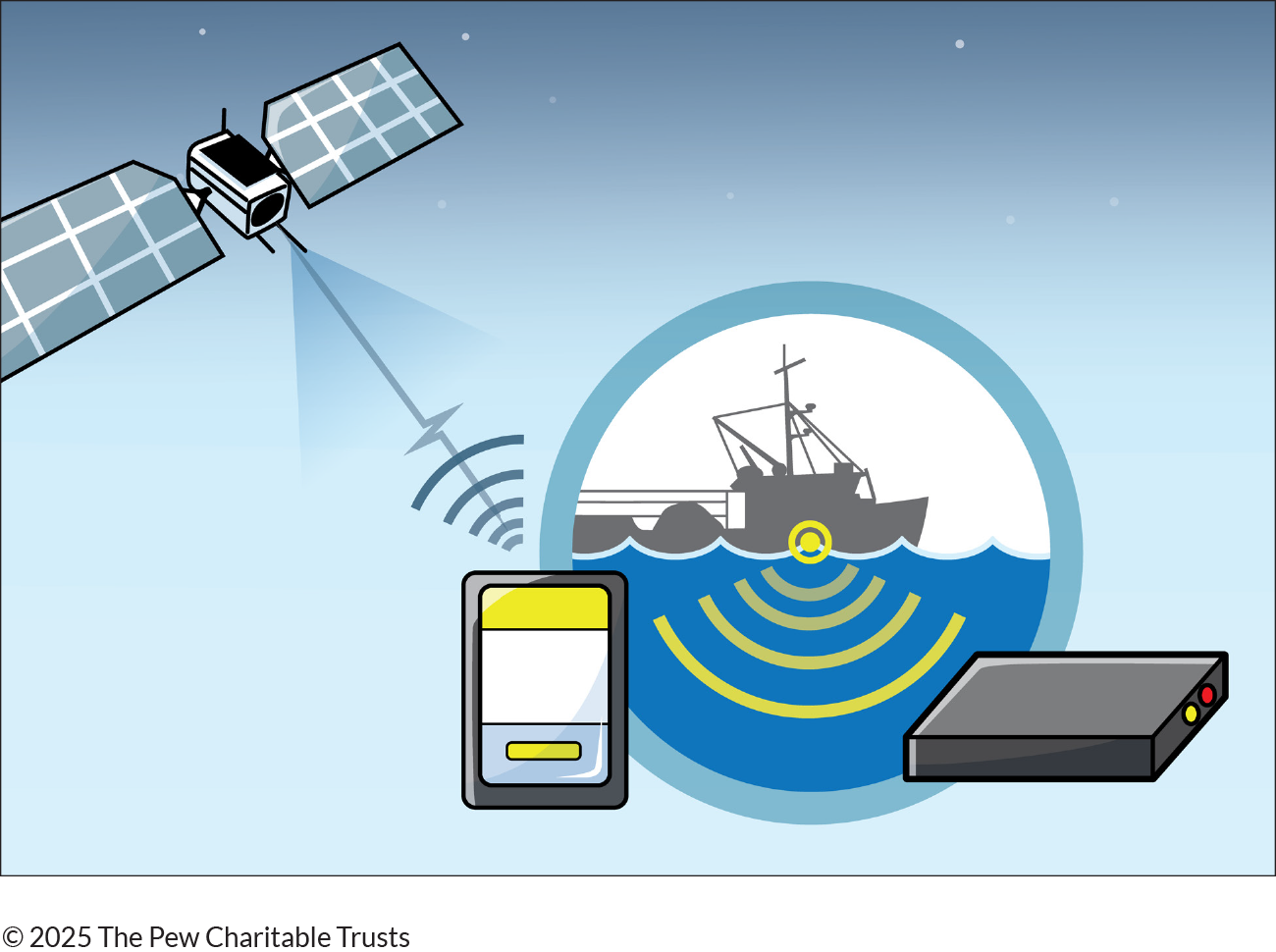 © 2025 The Pew Charitable Trusts