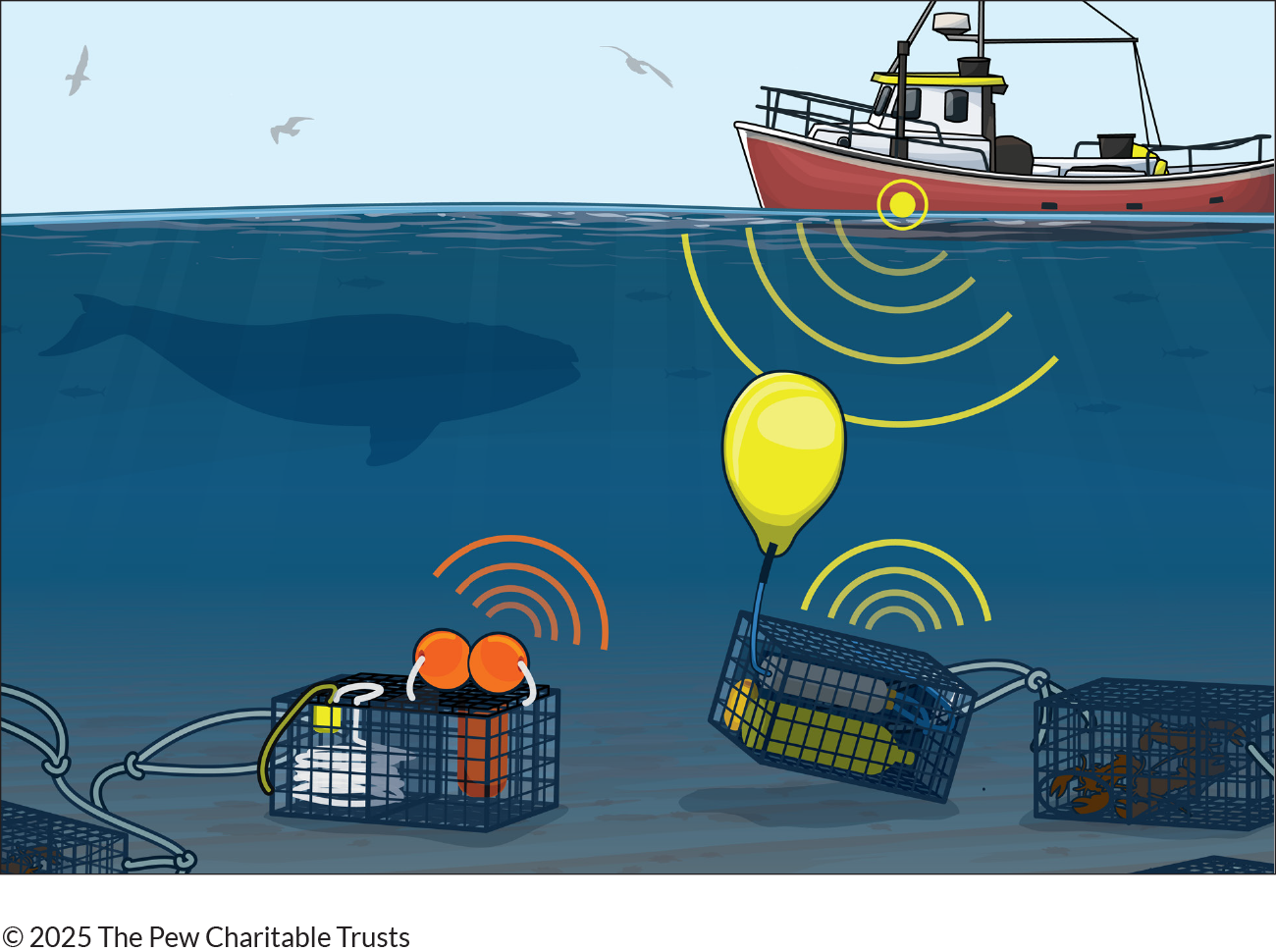 © 2025 The Pew Charitable Trusts