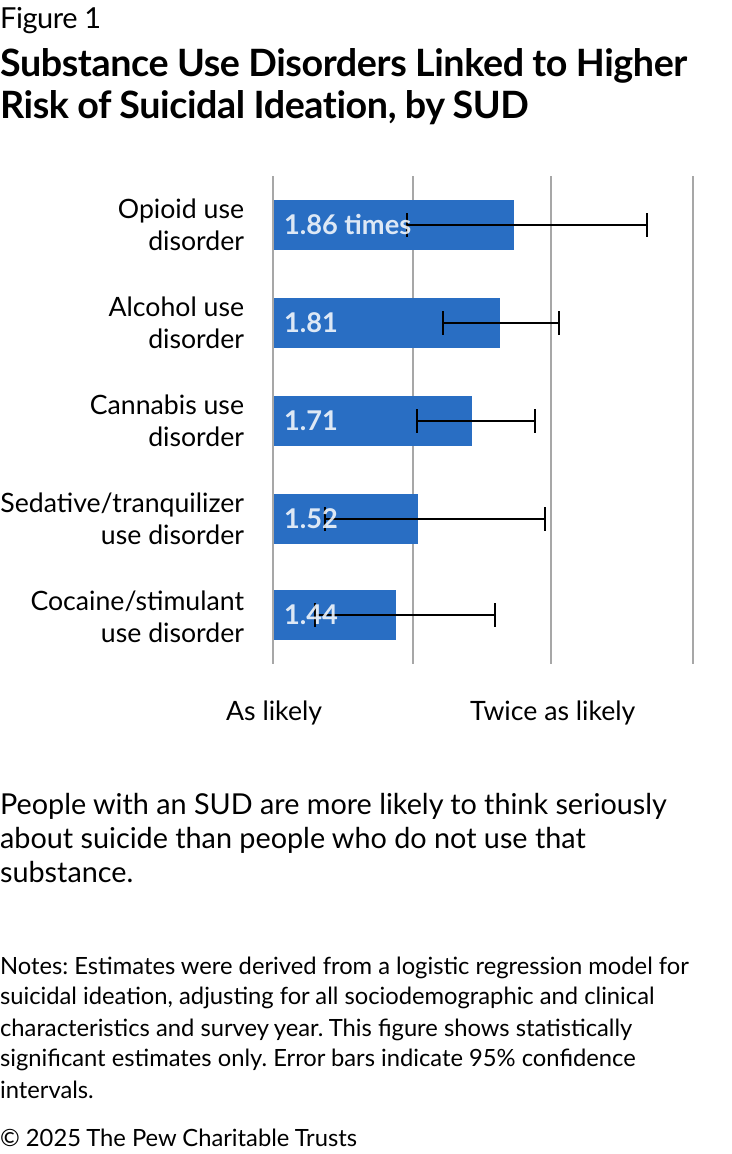 Figure 1

Substance Use Disorders Linked to Higher Risk of Suicidal Ideation, by SUD

Opioid use disorder
1.86 times

Alcohol use disorder
1.81

Cannabis use disorder
1.71

Sedative/tranquilizer use disorder
1.52

Cocaine/stimulant use disorder
1.44

As likely

Twice as likely

People with an SUD are more likely to think seriously about suicide than people who do not use that substance.

Notes: Estimates were derived from a logistic regression model for suicidal ideation, adjusting for all sociodemographic and clinical characteristics and survey year. This figure shows statistically significant estimates only. Error bars indicate 95% confidence intervals.

© 2025 The Pew Charitable Trusts