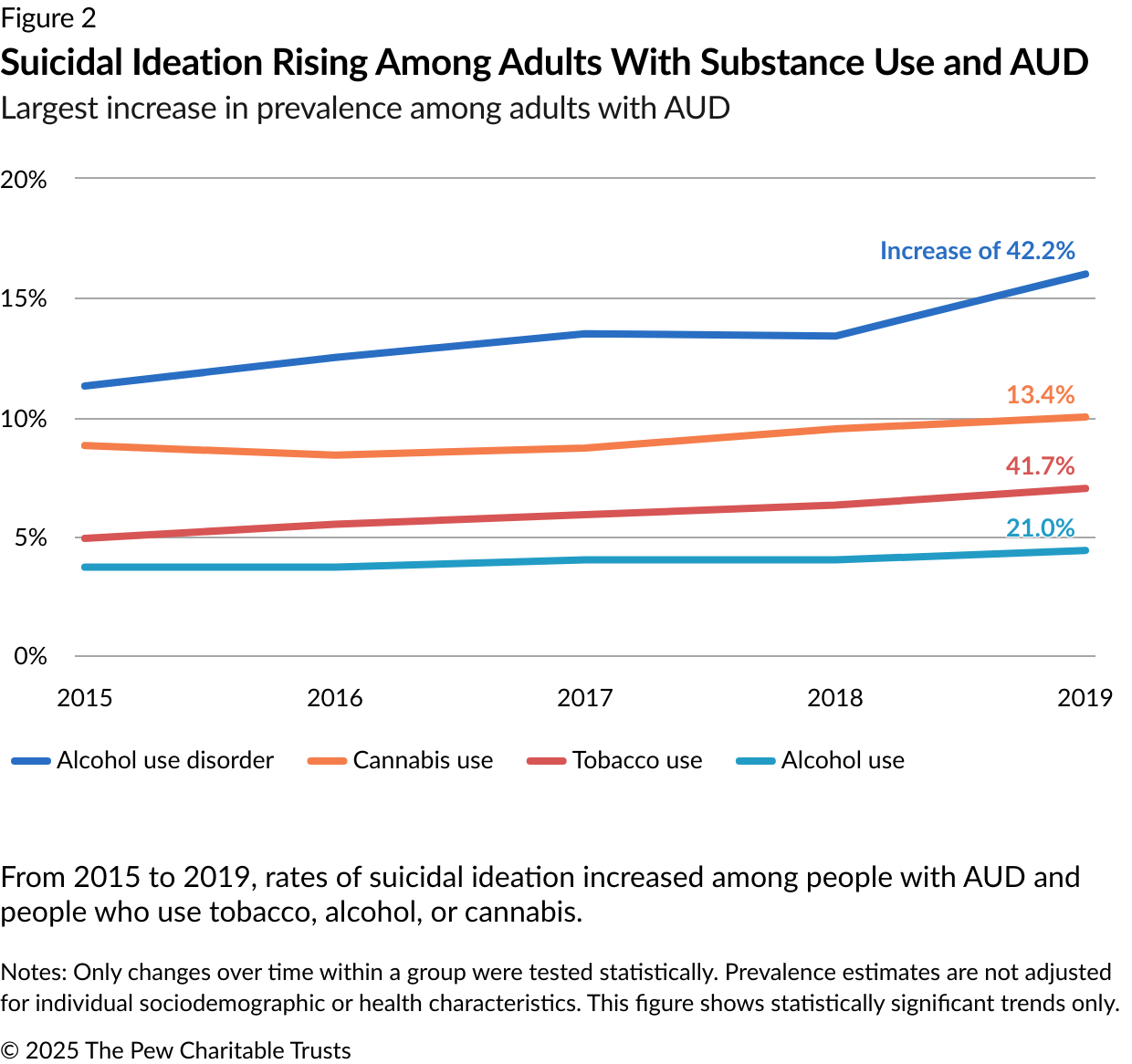 Figure 2

Suicidal Ideation Rising Among Adults With Substance Use and AUD

Largest increase in prevalence among adults with AUD

20%
15%
10%
5%
0%

Increase of 42.2%
13.4%
41.7%
21.0%

2015
2016
2017
2018
2019

Alcohol use disorder
Cannabis use
Tobacco use
Alcohol use

From 2015 to 2019, rates of suicidal ideation increased among people with AUD and people who use tobacco, alcohol, or cannabis.

Notes: Only changes over time within a group were tested statistically. Prevalence estimates are not adjusted for individual sociodemographic or health characteristics. This figure shows statistically significant trends only.

© 2025 The Pew Charitable Trusts