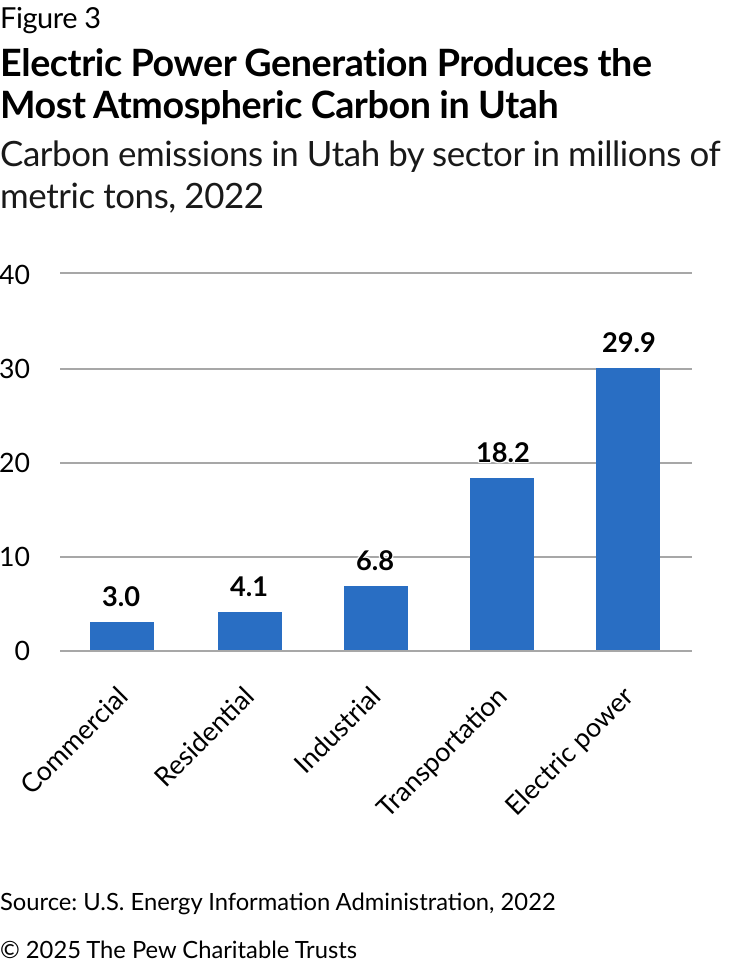 Figure 3

Electric Power Generation Produces the Most Atmospheric Carbon in Utah

Carbon emissions in Utah by sector in millions of metric tons, 2022

40
30
20
10
0

3.0
4.1
6.8
18.2
29.9

Commercial
Residential
Industrial
Transportation
Electric power

Source: U.S. Energy Information Administration, 2022

© 2025 The Pew Charitable Trusts