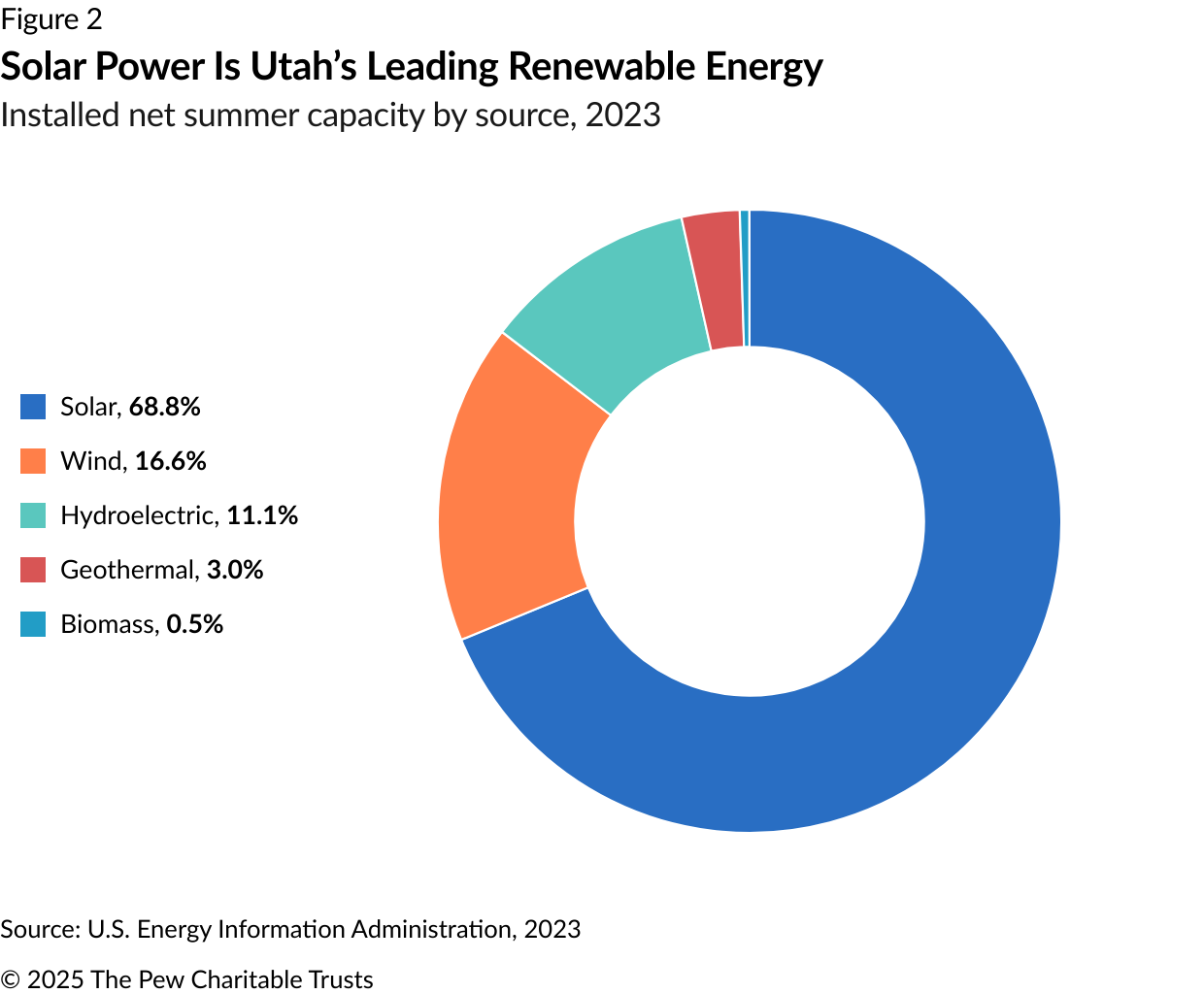 Figure 2
Solar Power Is Utah’s Leading Renewable Energy
Installed net summer capacity by source, 2023

Solar, 68.8%
Wind, 16.6%
Hydroelectric, 11.1%
Geothermal, 3.0%
Biomass, 0.5%

Source: U.S. Energy Information Administration, 2023

© 2025 The Pew Charitable Trusts