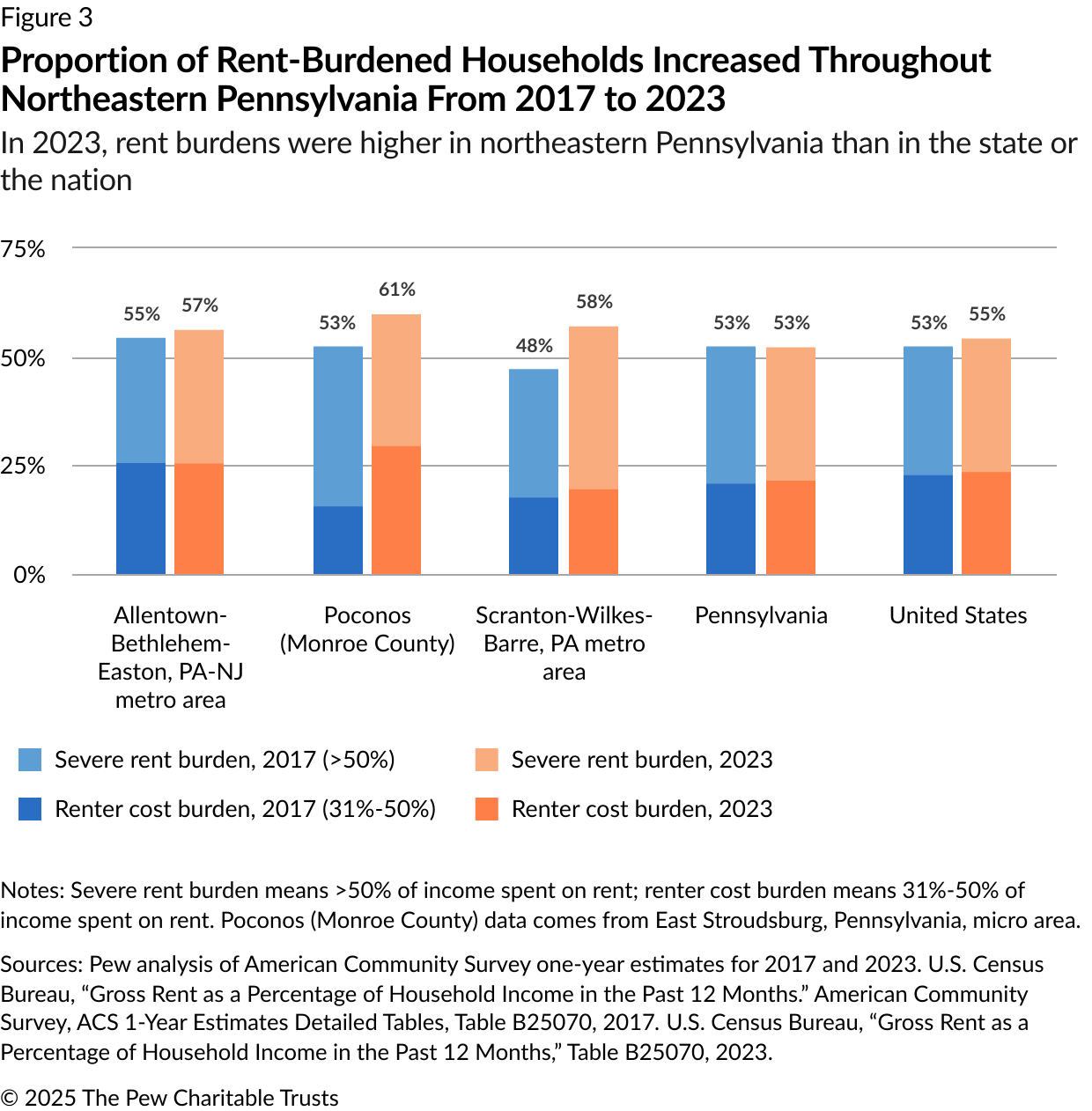 Figure 3

Proportion of Rent-Burdened Households Increased Throughout Northeastern Pennsylvania From 2017 to 2023

In 2023, rent burdens were higher in northeastern Pennsylvania than in the state or the nation

75%
50%
25%
0%

55% 57%
53% 61%
48% 58%
53% 53%
53% 55%

Allentown-Bethlehem-Easton, PA-NJ metro area
Poconos (Monroe County)
Scranton-Wilkes-Barre, PA metro area
Pennsylvania
United States

Severe rent burden, 2017 (>50%)
Severe rent burden, 2023
Renter cost burden, 2017 (31%-50%)
Renter cost burden, 2023

Notes: Severe rent burden means >50% of income spent on rent; renter cost burden means 31%-50% of income spent on rent. Poconos (Monroe County) data comes from East Stroudsburg, Pennsylvania, micro area.

Sources: Pew analysis of American Community Survey one-year estimates for 2017 and 2023. U.S. Census Bureau, “Gross Rent as a Percentage of Household Income in the Past 12 Months.” American Community Survey, ACS 1-Year Estimates Detailed Tables, Table B25070, 2017. U.S. Census Bureau, “Gross Rent as a Percentage of Household Income in the Past 12 Months,” Table B25070, 2023.

© 2025 The Pew Charitable Trusts