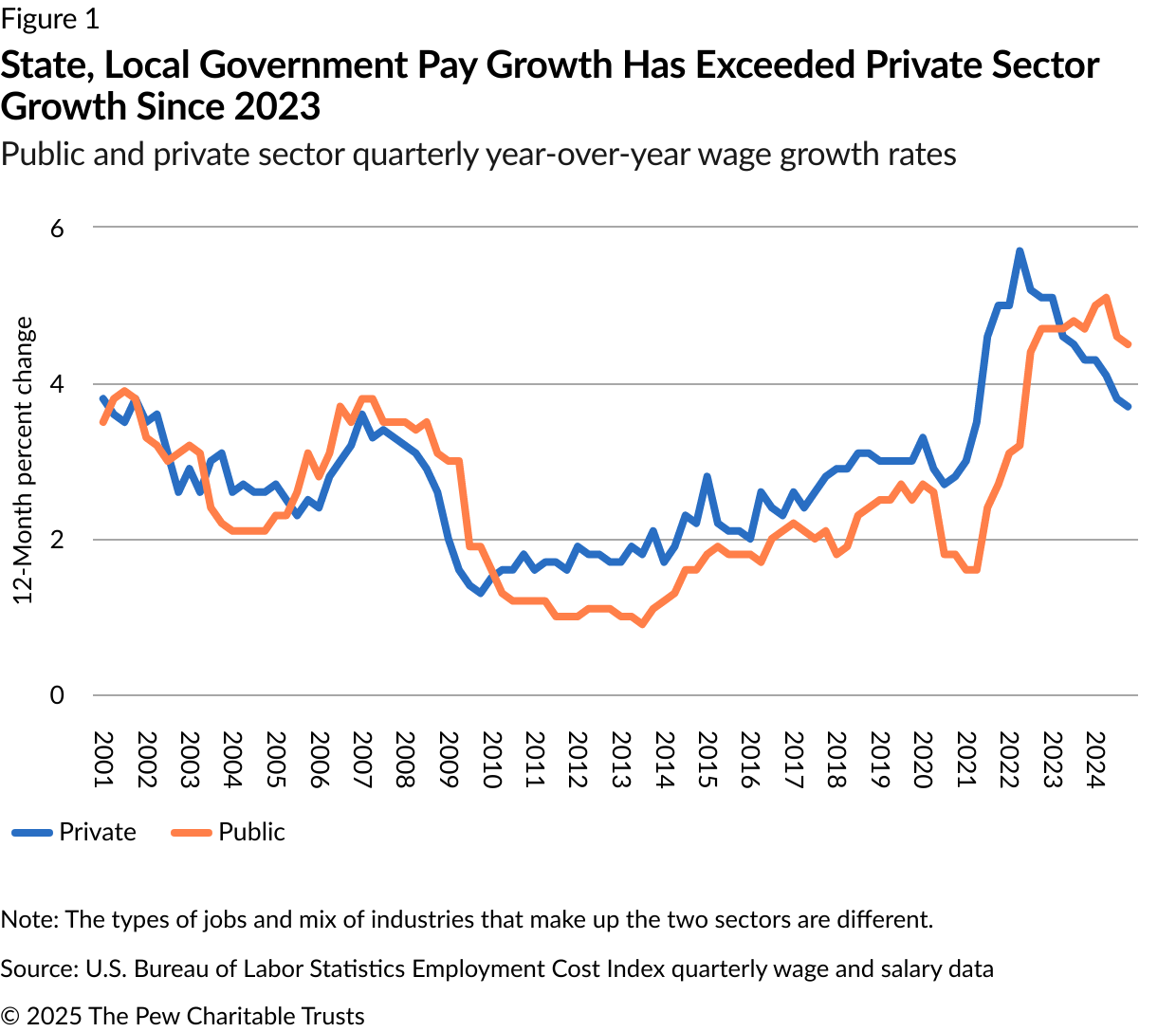 Figure 1

State, Local Government Pay Growth Has Exceeded Private Sector Growth Since 2023

Public and private sector quarterly year-over-year wage growth rates

12-Month percent change

6
4
2
0

2001 2002 2003 2004 2005 2006 2007 2008 2009 2010 2011 2012 2013 2014 2015 2016 2017 2018 2019 2020 2021 2022 2023 2024

Private Public

Note: The types of jobs and mix of industries that make up the two sectors are different.

Source: U.S. Bureau of Labor Statistics Employment Cost Index quarterly wage and salary data

© 2025 The Pew Charitable Trusts