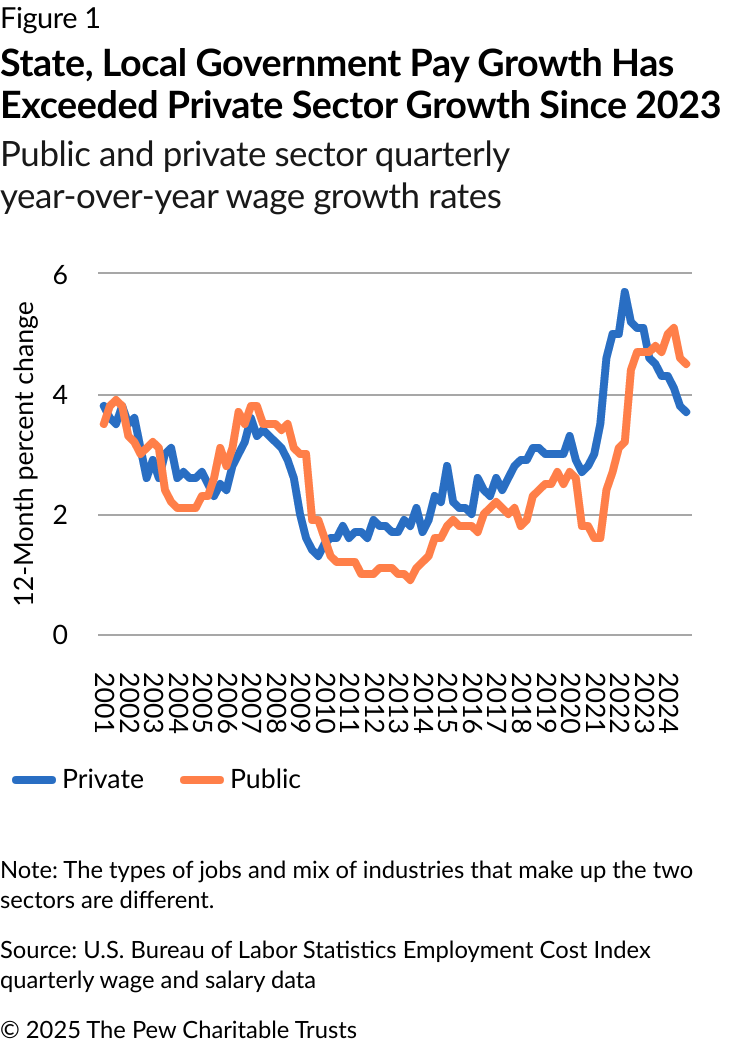 Figure 1

State, Local Government Pay Growth Has Exceeded Private Sector Growth Since 2023

Public and private sector quarterly year-over-year wage growth rates

12-Month percent change

6
4
2
0

2001
2002
2003
2004
2005
2006
2007
2008
2009
2010
2011
2012
2013
2014
2015
2016
2017
2018
2019
2020
2021
2022
2023
2024

Private
Public

Note: The types of jobs and mix of industries that make up the two sectors are different.

Source: U.S. Bureau of Labor Statistics Employment Cost Index quarterly wage and salary data

© 2025 The Pew Charitable Trusts