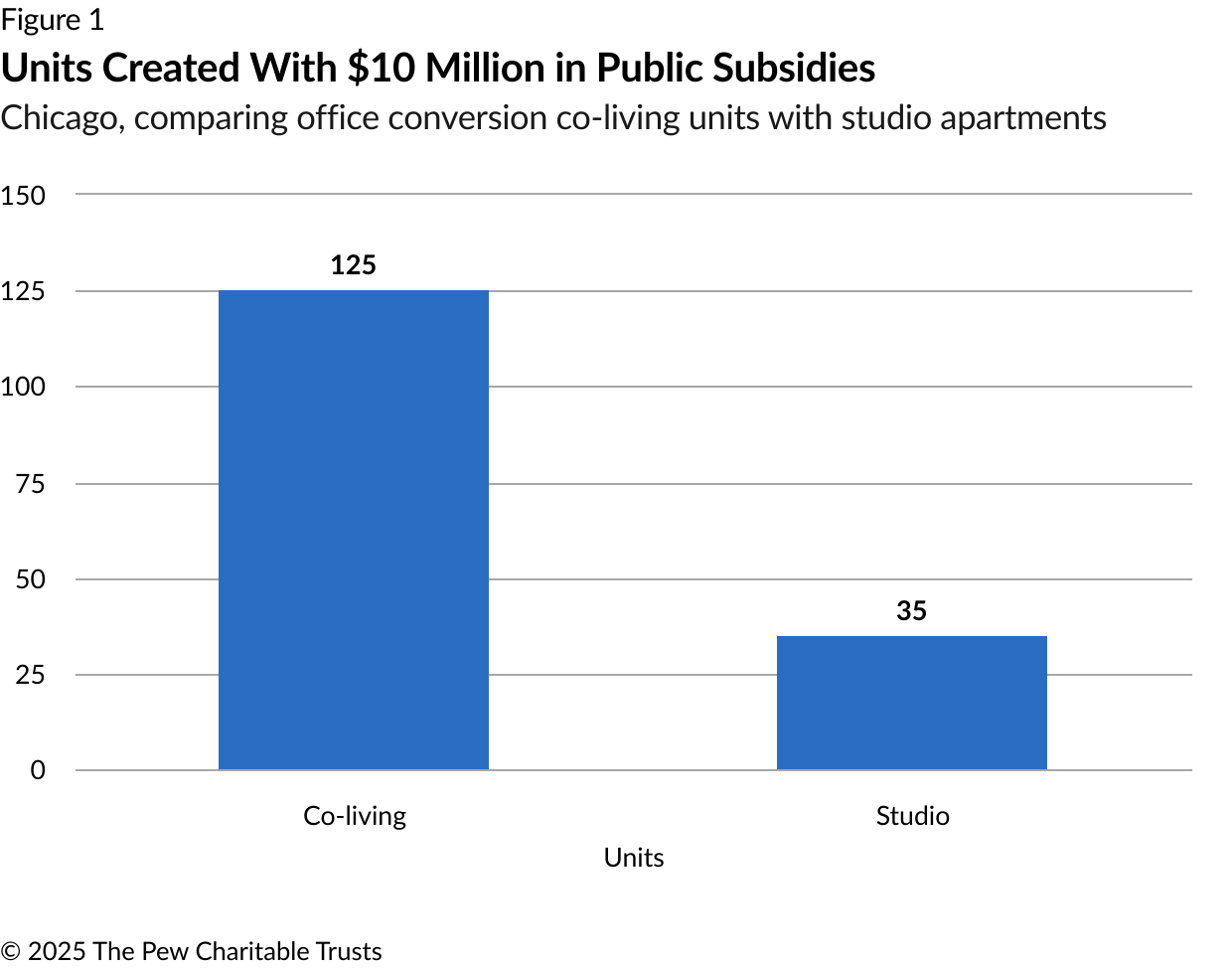 Figure 1

Units Created With \$10 Million in Public Subsidies

Chicago, comparing office conversion co-living units with studio apartments

150
125
100
75
50
25
0

125

35

Co-living

Studio

Units

© 2025 The Pew Charitable Trusts