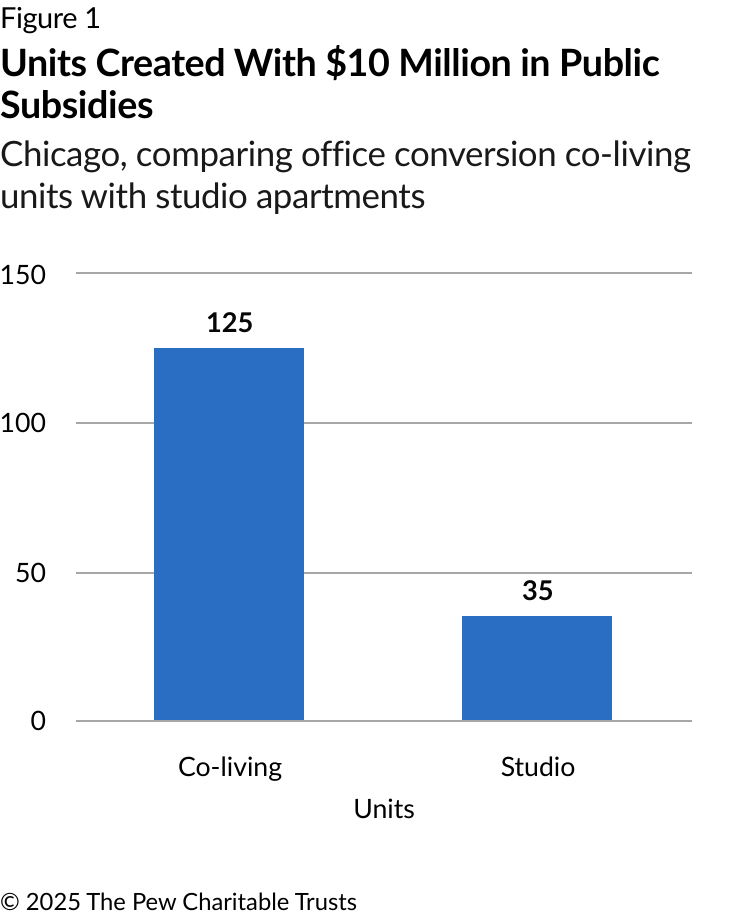 Figure 1

Units Created With \$10 Million in Public Subsidies

Chicago, comparing office conversion co-living units with studio apartments

150
100
50
0

125
35

Co-living
Studio

Units

© 2025 The Pew Charitable Trusts