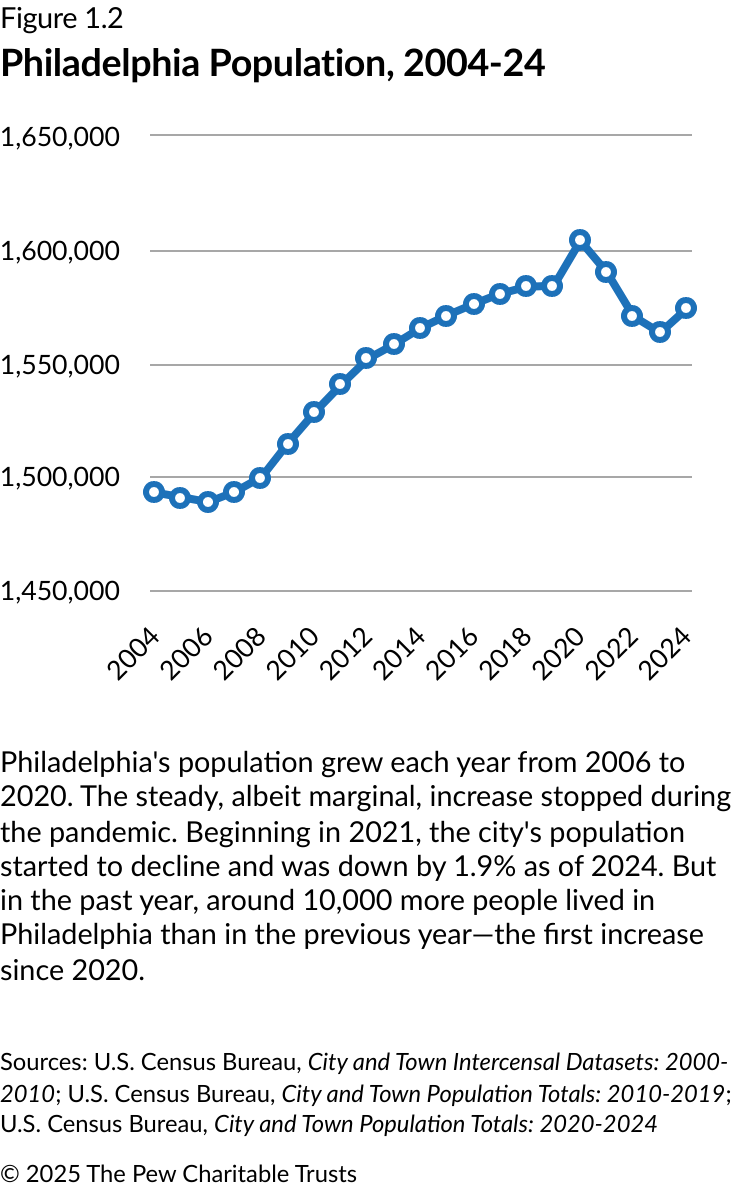 Figure 1.2
Philadelphia Population, 2004-24

1,650,000
1,600,000
1,550,000
1,500,000
1,450,000

2004
2006
2008
2010
2012
2014
2016
2018
2020
2022
2024

Philadelphia's population grew each year from 2006 to 2020. The steady, albeit marginal, increase stopped during the pandemic. Beginning in 2021, the city's population started to decline and was down by 1.9% as of 2024. But in the past year, around 10,000 more people lived in Philadelphia than in the previous year—the first increase since 2020.

Sources: U.S. Census Bureau, City and Town Intercensal Datasets: 2000-2010; U.S. Census Bureau, City and Town Population Totals: 2010-2019; U.S. Census Bureau, City and Town Population Totals: 2020-2024

© 2025 The Pew Charitable Trusts