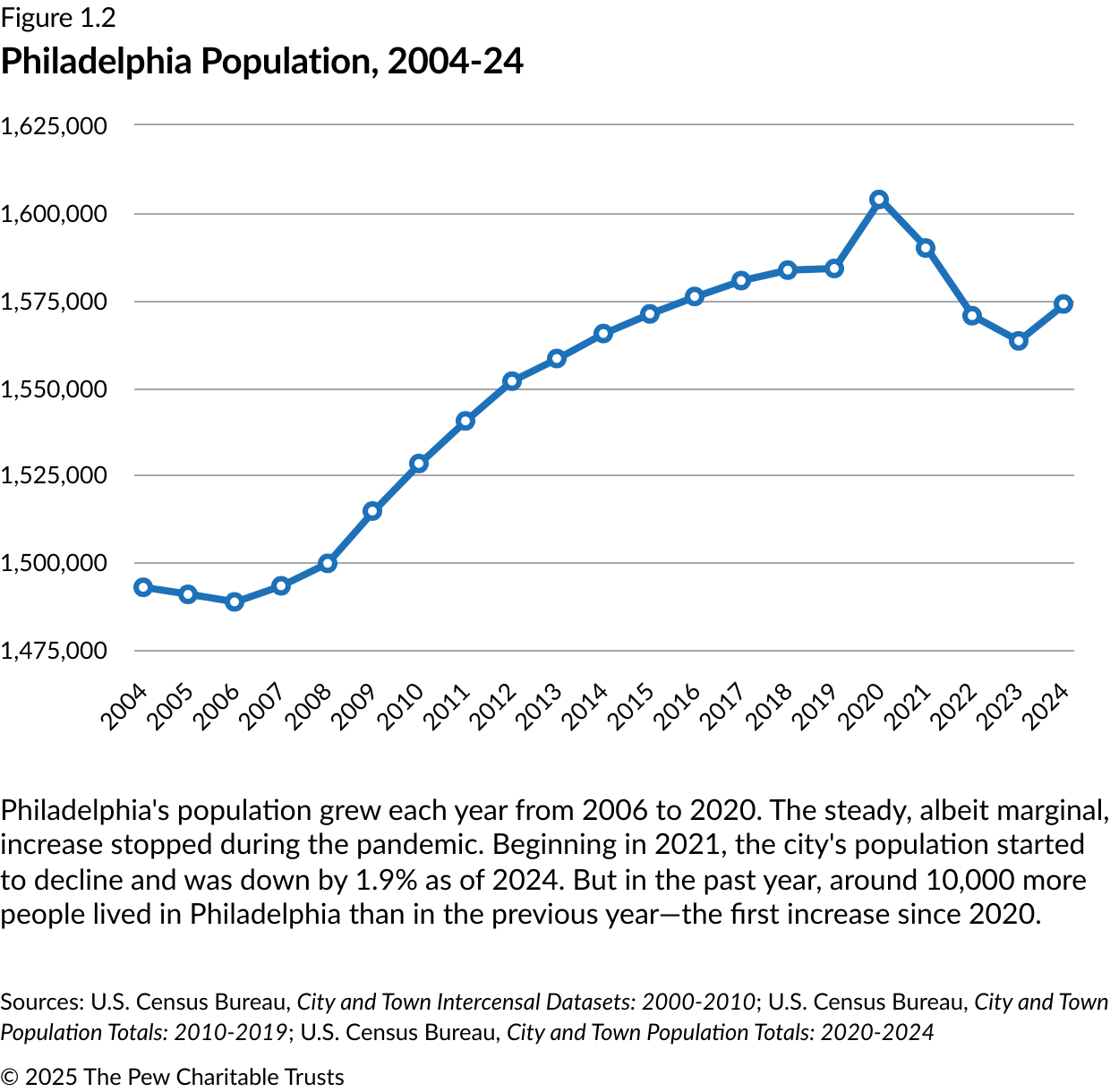 Figure 1.2
Philadelphia Population, 2004-24

1,625,000
1,600,000
1,575,000
1,550,000
1,525,000
1,500,000
1,475,000

2004 2005 2006 2007 2008 2009 2010 2011 2012 2013 2014 2015 2016 2017 2018 2019 2020 2021 2022 2023 2024

Philadelphia's population grew each year from 2006 to 2020. The steady, albeit marginal, increase stopped during the pandemic. Beginning in 2021, the city's population started to decline and was down by 1.9% as of 2024. But in the past year, around 10,000 more people lived in Philadelphia than in the previous year—the first increase since 2020.

Sources: U.S. Census Bureau, City and Town Intercensal Datasets: 2000-2010; U.S. Census Bureau, City and Town Population Totals: 2010-2019; U.S. Census Bureau, City and Town Population Totals: 2020-2024

© 2025 The Pew Charitable Trusts