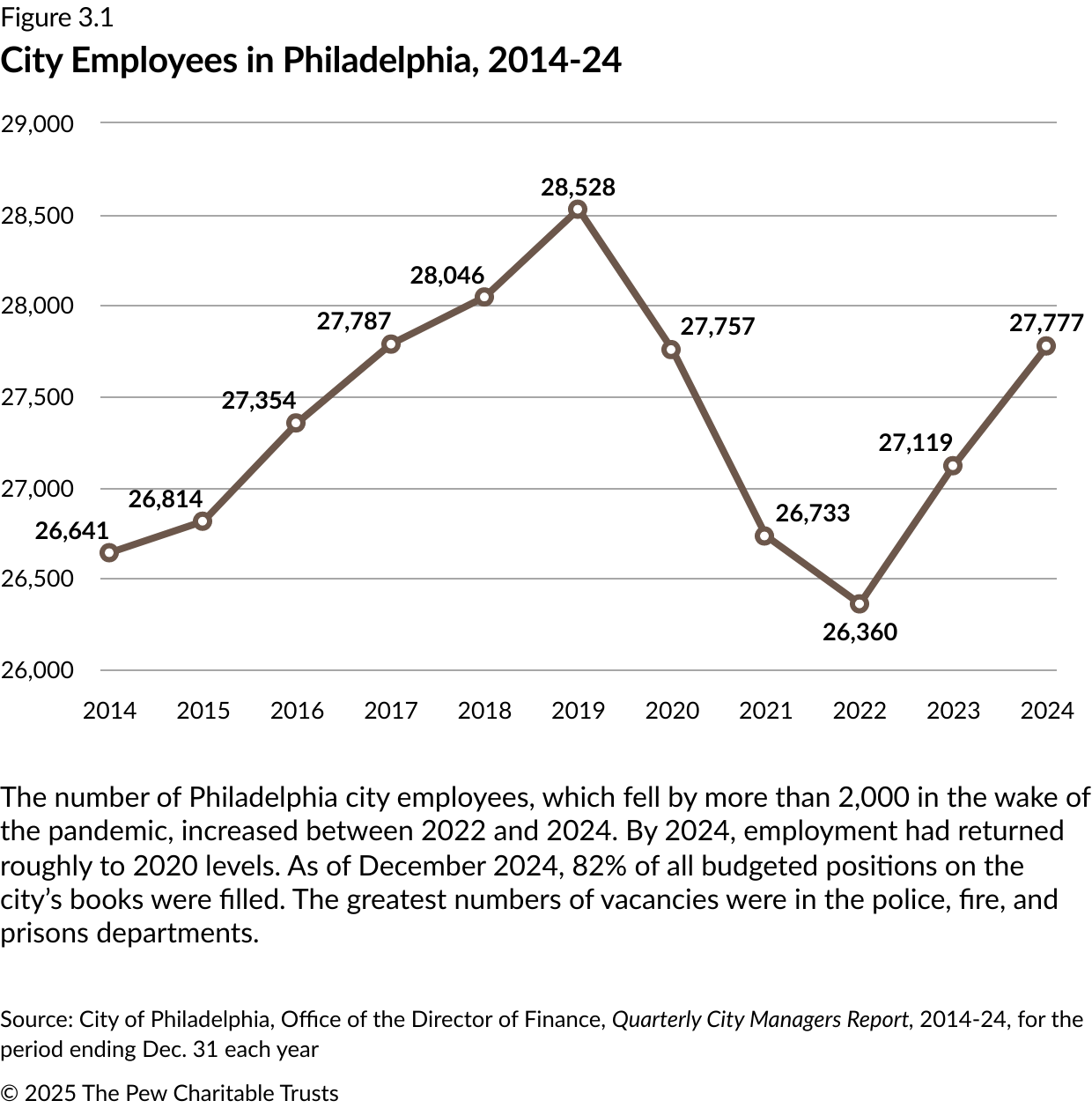 Figure 3.1
City Employees in Philadelphia, 2014-24

29,000
28,500
28,000
27,500
27,000
26,500
26,000

26,641
26,814
27,354
27,787
28,046
28,528
27,757
26,733
26,360
27,119
27,777

2014 2015 2016 2017 2018 2019 2020 2021 2022 2023 2024

The number of Philadelphia city employees, which fell by more than 2,000 in the wake of the pandemic, increased between 2022 and 2024. By 2024, employment had returned roughly to 2020 levels. As of December 2024, 82% of all budgeted positions on the city's books were filled. The greatest numbers of vacancies were in the police, fire, and prisons departments.

Source: City of Philadelphia, Office of the Director of Finance, Quarterly City Managers Report, 2014-24, for the period ending Dec. 31 each year

© 2025 The Pew Charitable Trusts