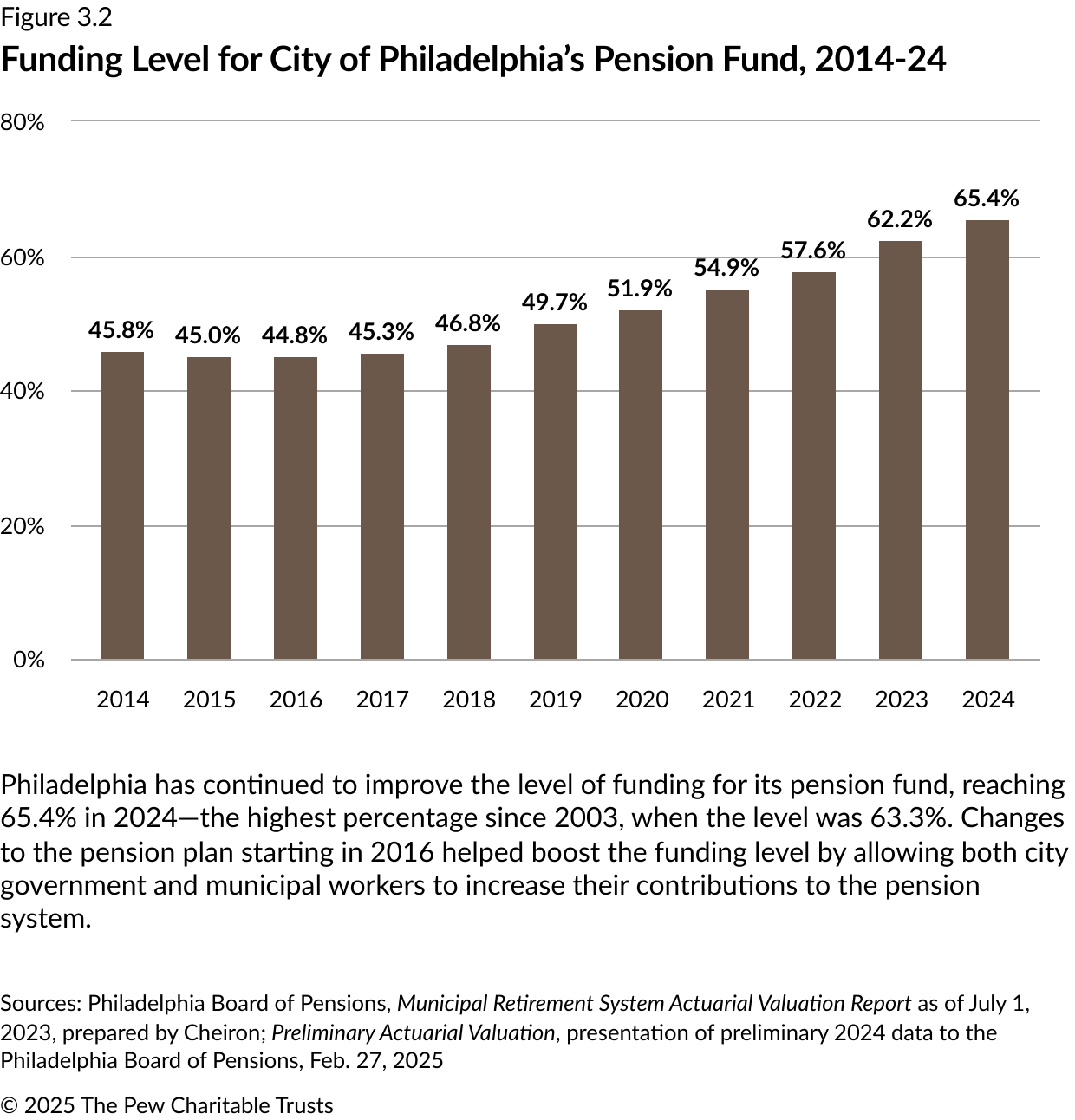 Figure 3.2
Funding Level for City of Philadelphia's Pension Fund, 2014-24

80%
60%
40%
20%
0%

45.8%
45.0%
44.8%
45.3%
46.8%
49.7%
51.9%
54.9%
57.6%
62.2%
65.4%

2014 2015 2016 2017 2018 2019 2020 2021 2022 2023 2024

Philadelphia has continued to improve the level of funding for its pension fund, reaching 65.4% in 2024—the highest percentage since 2003, when the level was 63.3%. Changes to the pension plan starting in 2016 helped boost the funding level by allowing both city government and municipal workers to increase their contributions to the pension system.

Sources: Philadelphia Board of Pensions, Municipal Retirement System Actuarial Valuation Report as of July 1, 2023, prepared by Cheiron; Preliminary Actuarial Valuation, presentation of preliminary 2024 data to the Philadelphia Board of Pensions, Feb. 27, 2025

© 2025 The Pew Charitable Trusts