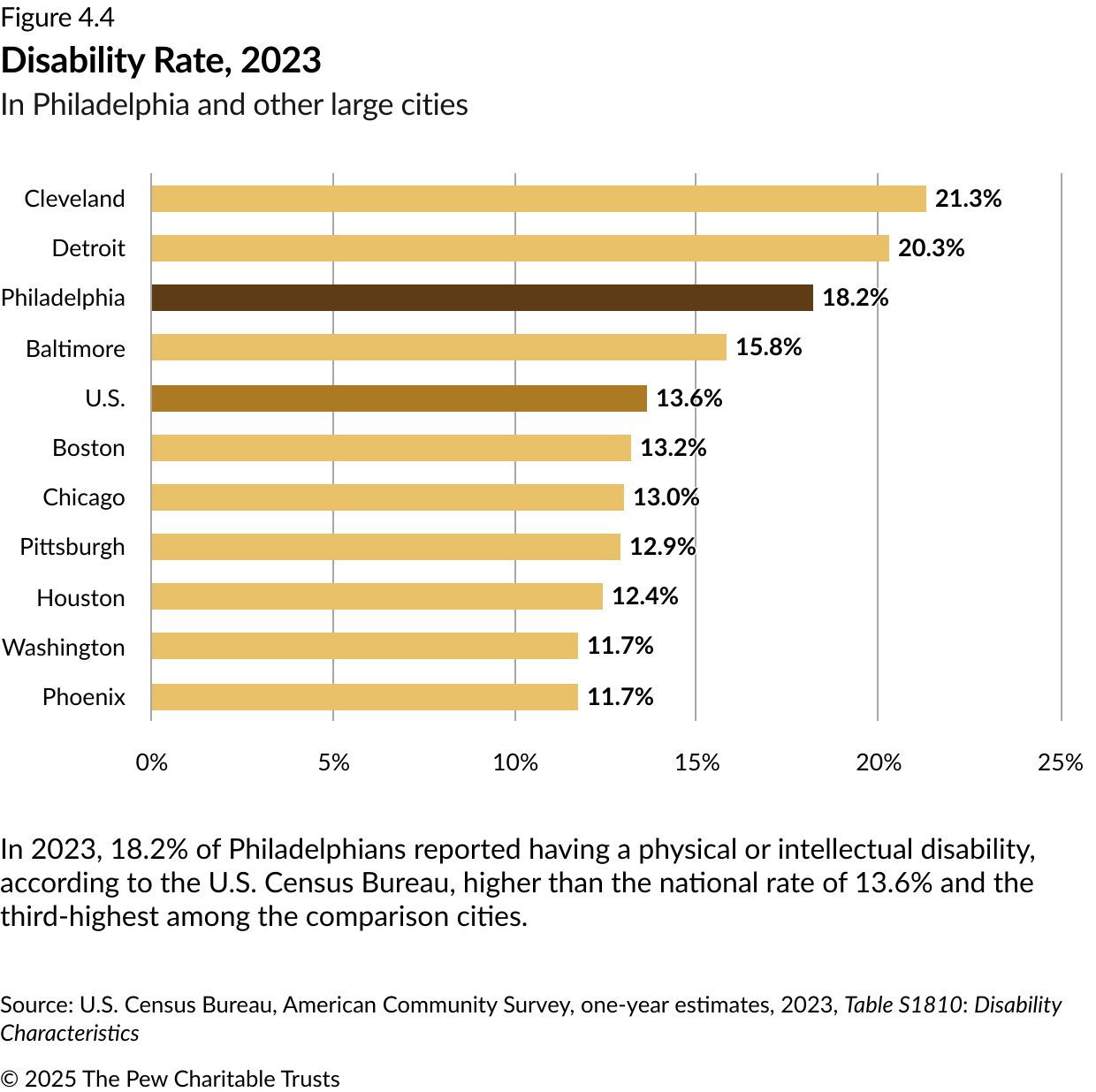 Figure 4.4
Disability Rate, 2023
In Philadelphia and other large cities

Cleveland 21.3%
Detroit 20.3%
Philadelphia 18.2%
Baltimore 15.8%
U.S. 13.6%
Boston 13.2%
Chicago 13.0%
Pittsburgh 12.9%
Houston 12.4%
Washington 11.7%
Phoenix 11.7%

0% 5% 10% 15% 20% 25%

In 2023, 18.2% of Philadelphians reported having a physical or intellectual disability, according to the U.S. Census Bureau, higher than the national rate of 13.6% and the third-highest among the comparison cities.

Source: U.S. Census Bureau, American Community Survey, one-year estimates, 2023, Table S1810: Disability Characteristics

© 2025 The Pew Charitable Trusts