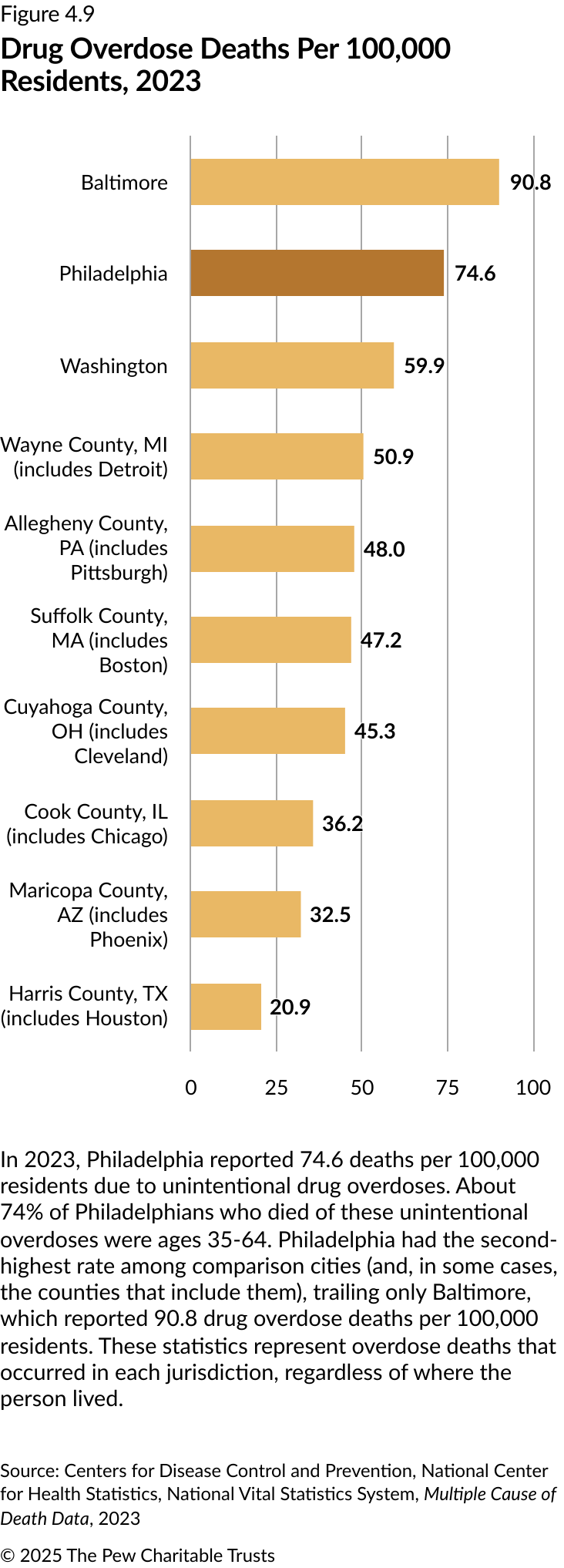 Figure 4.9

Drug Overdose Deaths Per 100,000 Residents, 2023

Baltimore 90.8
Philadelphia 74.6
Washington 59.9
Wayne County, MI (includes Detroit) 50.9
Allegheny County, PA (includes Pittsburgh) 48.0
Suffolk County, MA (includes Boston) 47.2
Cuyahoga County, OH (includes Cleveland) 45.3
Cook County, IL (includes Chicago) 36.2
Maricopa County, AZ (includes Phoenix) 32.5
Harris County, TX (includes Houston) 20.9

0 25 50 75 100

In 2023, Philadelphia reported 74.6 deaths per 100,000 residents due to unintentional drug overdoses. About 74% of Philadelphians who died of these unintentional overdoses were ages 35-64. Philadelphia had the second-highest rate among comparison cities (and, in some cases, the counties that include them), trailing only Baltimore, which reported 90.8 drug overdose deaths per 100,000 residents. These statistics represent overdose deaths that occurred in each jurisdiction, regardless of where the person lived.

Source: Centers for Disease Control and Prevention, National Center for Health Statistics, National Vital Statistics System, Multiple Cause of Death Data, 2023

© 2025 The Pew Charitable Trusts