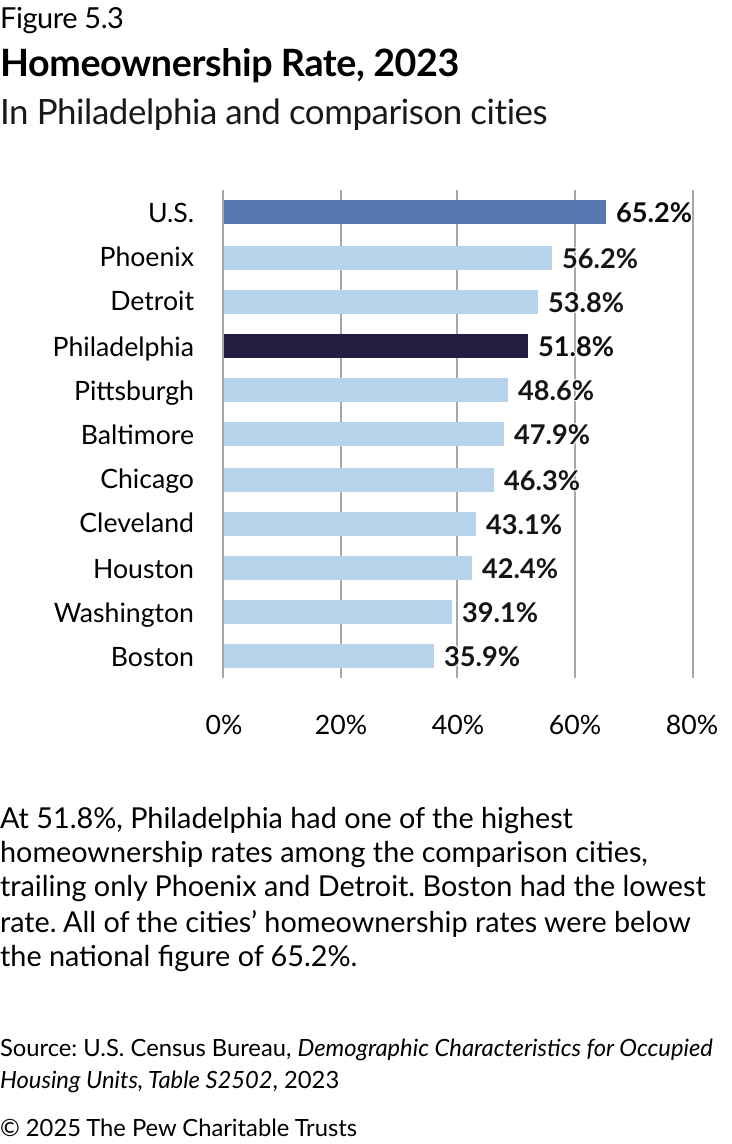 Figure 5.3
Homeownership Rate, 2023
In Philadelphia and comparison cities

U.S. 65.2%
Phoenix 56.2%
Detroit 53.8%
Philadelphia 51.8%
Pittsburgh 48.6%
Baltimore 47.9%
Chicago 46.3%
Cleveland 43.1%
Houston 42.4%
Washington 39.1%
Boston 35.9%

0% 20% 40% 60% 80%

At 51.8%, Philadelphia had one of the highest homeownership rates among the comparison cities, trailing only Phoenix and Detroit. Boston had the lowest rate. All of the cities' homeownership rates were below the national figure of 65.2%.

Source: U.S. Census Bureau, Demographic Characteristics for Occupied Housing Units, Table S2502, 2023

© 2025 The Pew Charitable Trusts