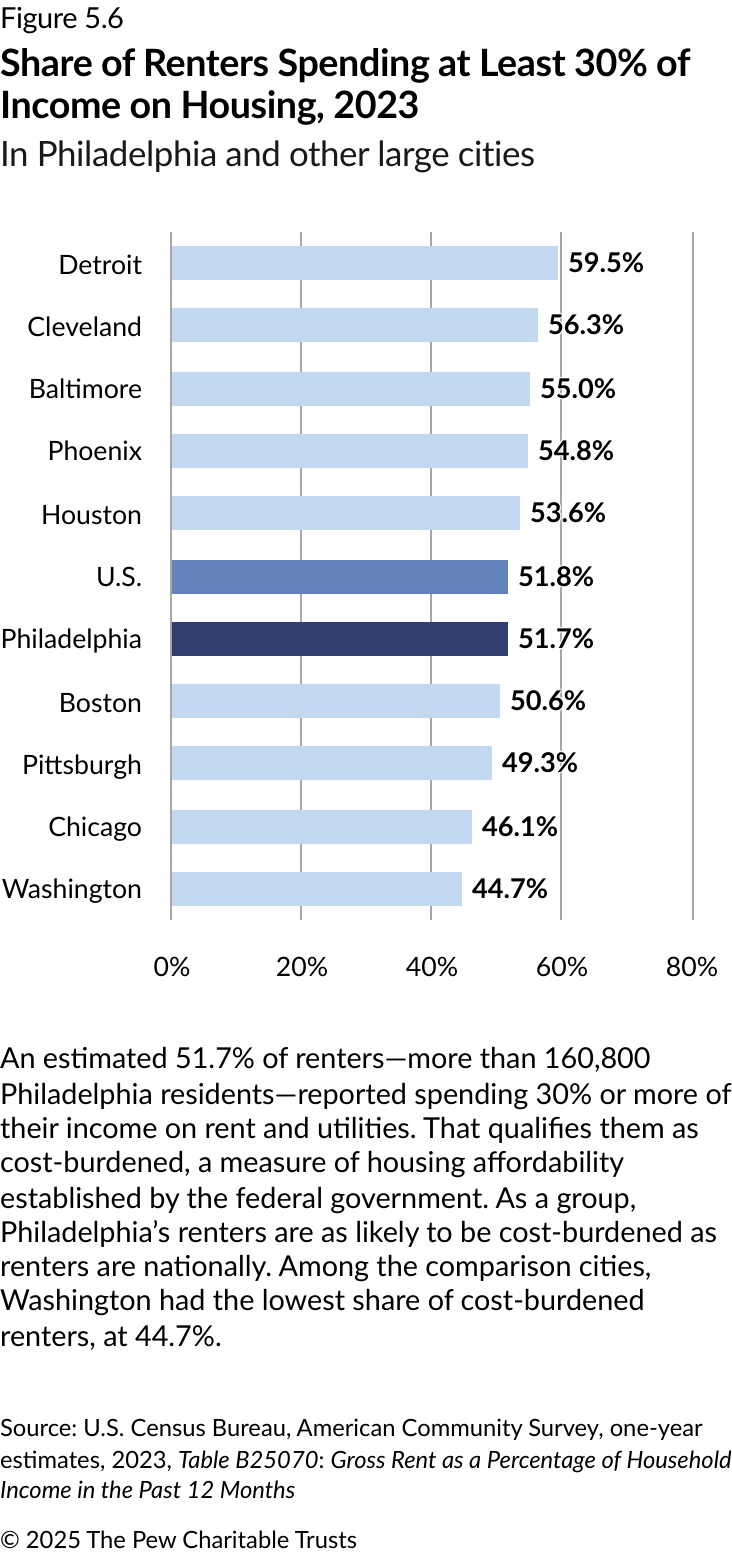 Figure 5.6

Share of Renters Spending at Least 30% of Income on Housing, 2023

In Philadelphia and other large cities

Detroit 59.5%
Cleveland 56.3%
Baltimore 55.0%
Phoenix 54.8%
Houston 53.6%
U.S. 51.8%
Philadelphia 51.7%
Boston 50.6%
Pittsburgh 49.3%
Chicago 46.1%
Washington 44.7%

0% 20% 40% 60% 80%

An estimated 51.7% of renters—more than 160,800 Philadelphia residents—reported spending 30% or more of their income on rent and utilities. That qualifies them as cost-burdened, a measure of housing affordability established by the federal government. As a group, Philadelphia's renters are as likely to be cost-burdened as renters are nationally. Among the comparison cities, Washington had the lowest share of cost-burdened renters, at 44.7%.

Source: U.S. Census Bureau, American Community Survey, one-year estimates, 2023, Table B25070: Gross Rent as a Percentage of Household Income in the Past 12 Months

© 2025 The Pew Charitable Trusts