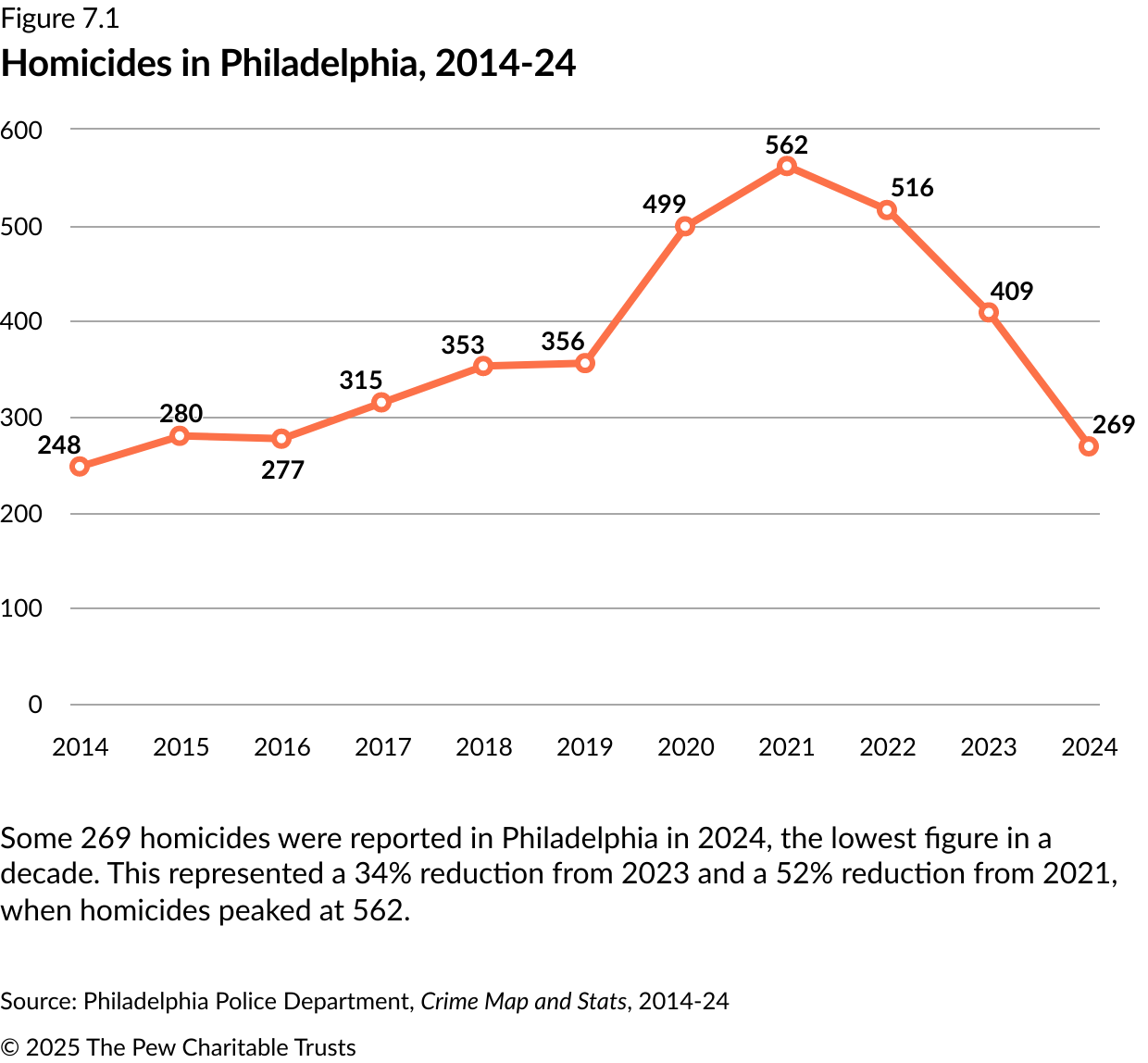 Figure 7.1

Homicides in Philadelphia, 2014-24

600
500
400
300
200
100
0

248
280
277
315
353
356
499
562
516
409
269

2014 2015 2016 2017 2018 2019 2020 2021 2022 2023 2024

Some 269 homicides were reported in Philadelphia in 2024, the lowest figure in a decade. This represented a 34% reduction from 2023 and a 52% reduction from 2021, when homicides peaked at 562.

Source: Philadelphia Police Department, Crime Map and Stats, 2014-24

© 2025 The Pew Charitable Trusts