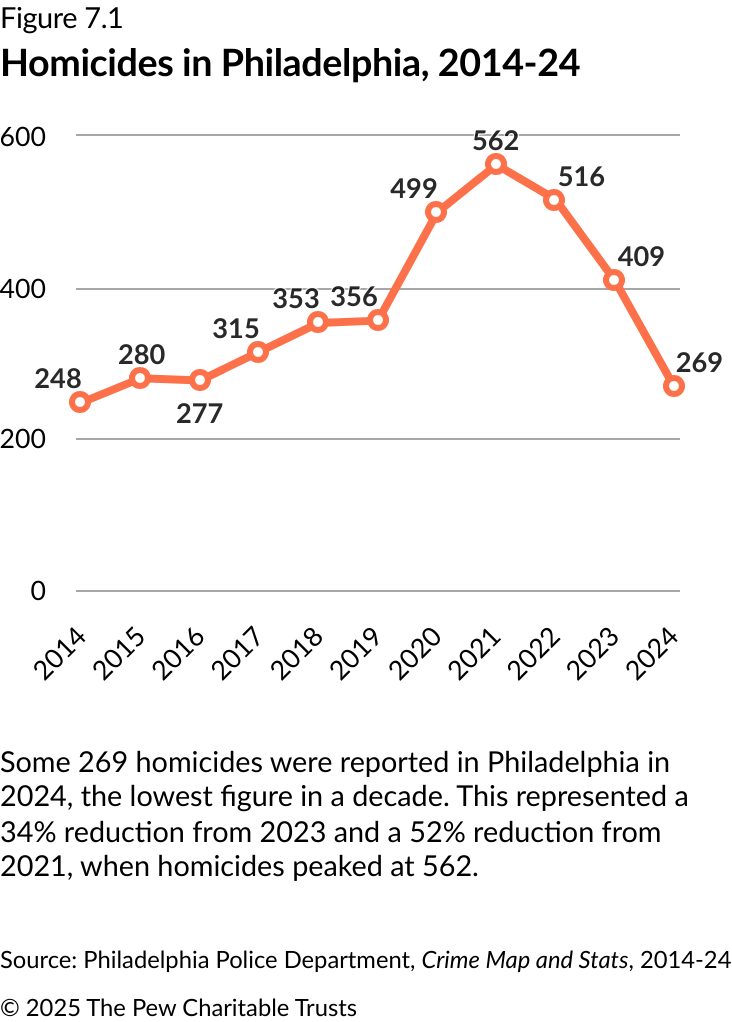 Figure 7.1
Homicides in Philadelphia, 2014-24

600
400
200
0

248
280
277
315
353
356
499
562
516
409
269

2014 2015 2016 2017 2018 2019 2020 2021 2022 2023 2024

Some 269 homicides were reported in Philadelphia in 2024, the lowest figure in a decade. This represented a 34% reduction from 2023 and a 52% reduction from 2021, when homicides peaked at 562.

Source: Philadelphia Police Department, Crime Map and Stats, 2014-24

© 2025 The Pew Charitable Trusts