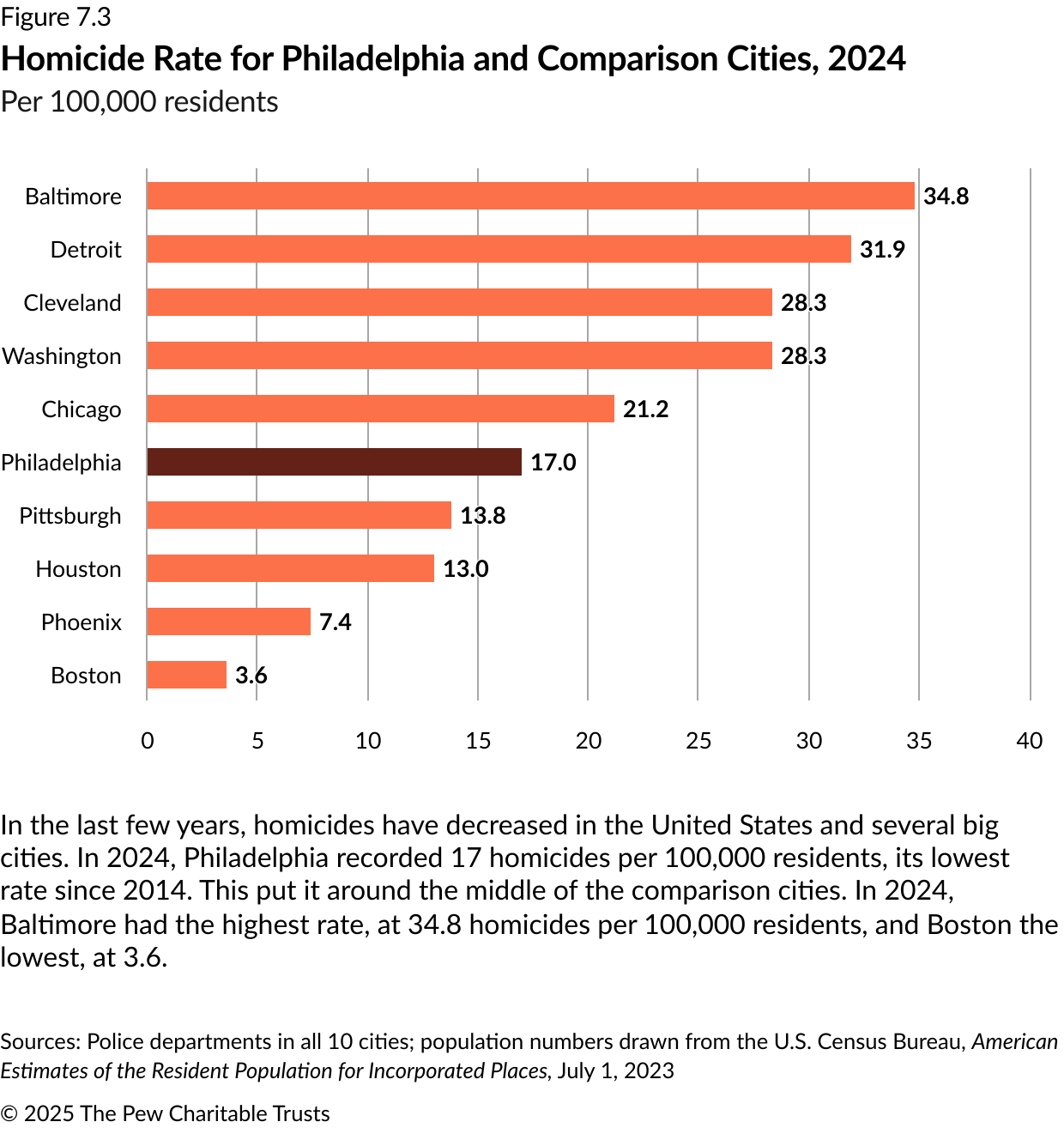 Figure 7.3
Homicide Rate for Philadelphia and Comparison Cities, 2024
Per 100,000 residents

Baltimore 34.8
Detroit 31.9
Cleveland 28.3
Washington 28.3
Chicago 21.2
Philadelphia 17.0
Pittsburgh 13.8
Houston 13.0
Phoenix 7.4
Boston 3.6

0 5 10 15 20 25 30 35 40

In the last few years, homicides have decreased in the United States and several big cities. In 2024, Philadelphia recorded 17 homicides per 100,000 residents, its lowest rate since 2014. This put it around the middle of the comparison cities. In 2024, Baltimore had the highest rate, at 34.8 homicides per 100,000 residents, and Boston the lowest, at 3.6.

Sources: Police departments in all 10 cities; population numbers drawn from the U.S. Census Bureau, American Estimates of the Resident Population for Incorporated Places, July 1, 2023

© 2025 The Pew Charitable Trusts