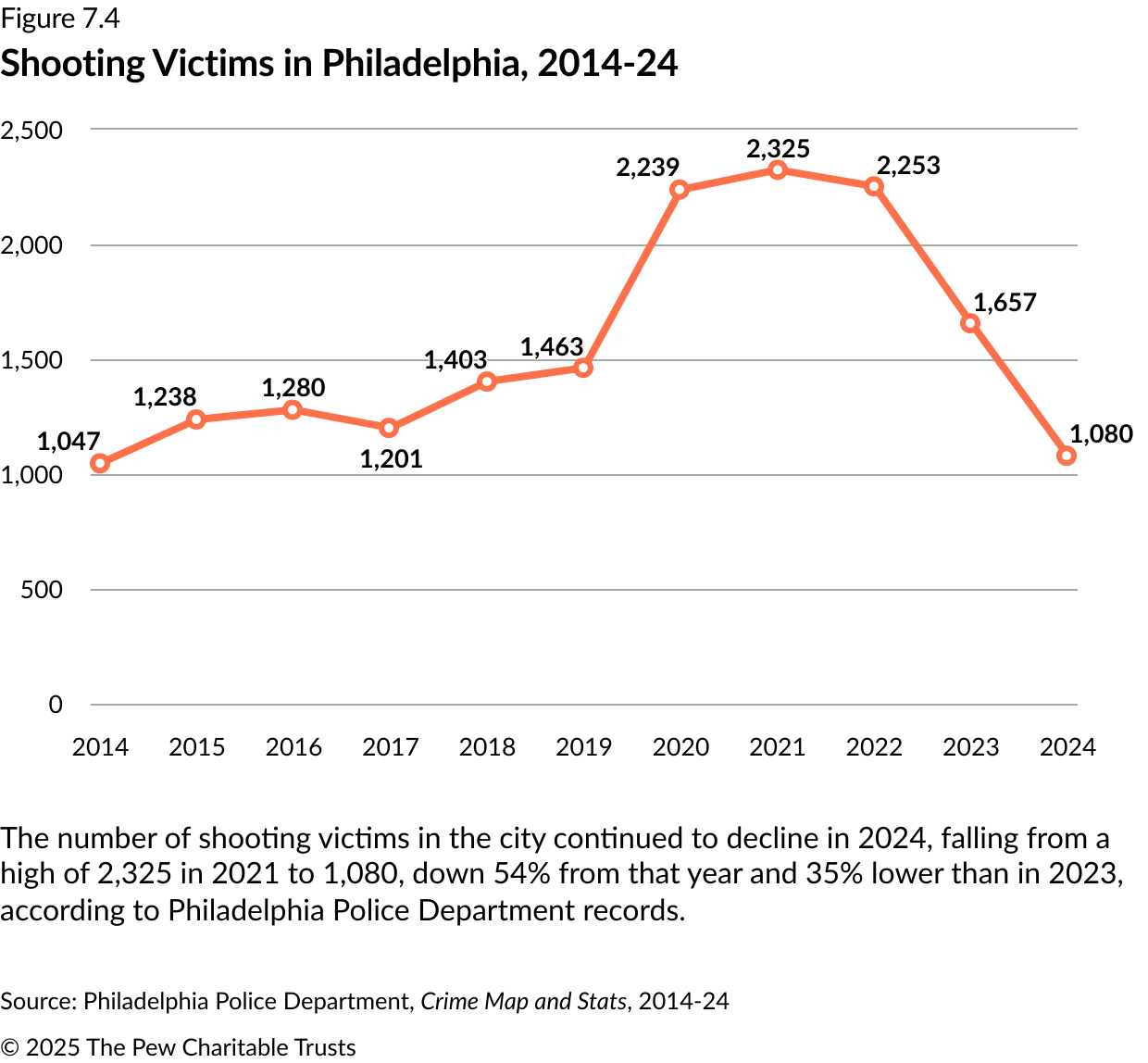 Figure 7.4
Shooting Victims in Philadelphia, 2014-24

2,500
2,000
1,500
1,000
500
0

1,047
1,238
1,280
1,201
1,403
1,463
2,239
2,325
2,253
1,657
1,080

2014 2015 2016 2017 2018 2019 2020 2021 2022 2023 2024

The number of shooting victims in the city continued to decline in 2024, falling from a high of 2,325 in 2021 to 1,080, down 54% from that year and 35% lower than in 2023, according to Philadelphia Police Department records.

Source: Philadelphia Police Department, Crime Map and Stats, 2014-24

© 2025 The Pew Charitable Trusts