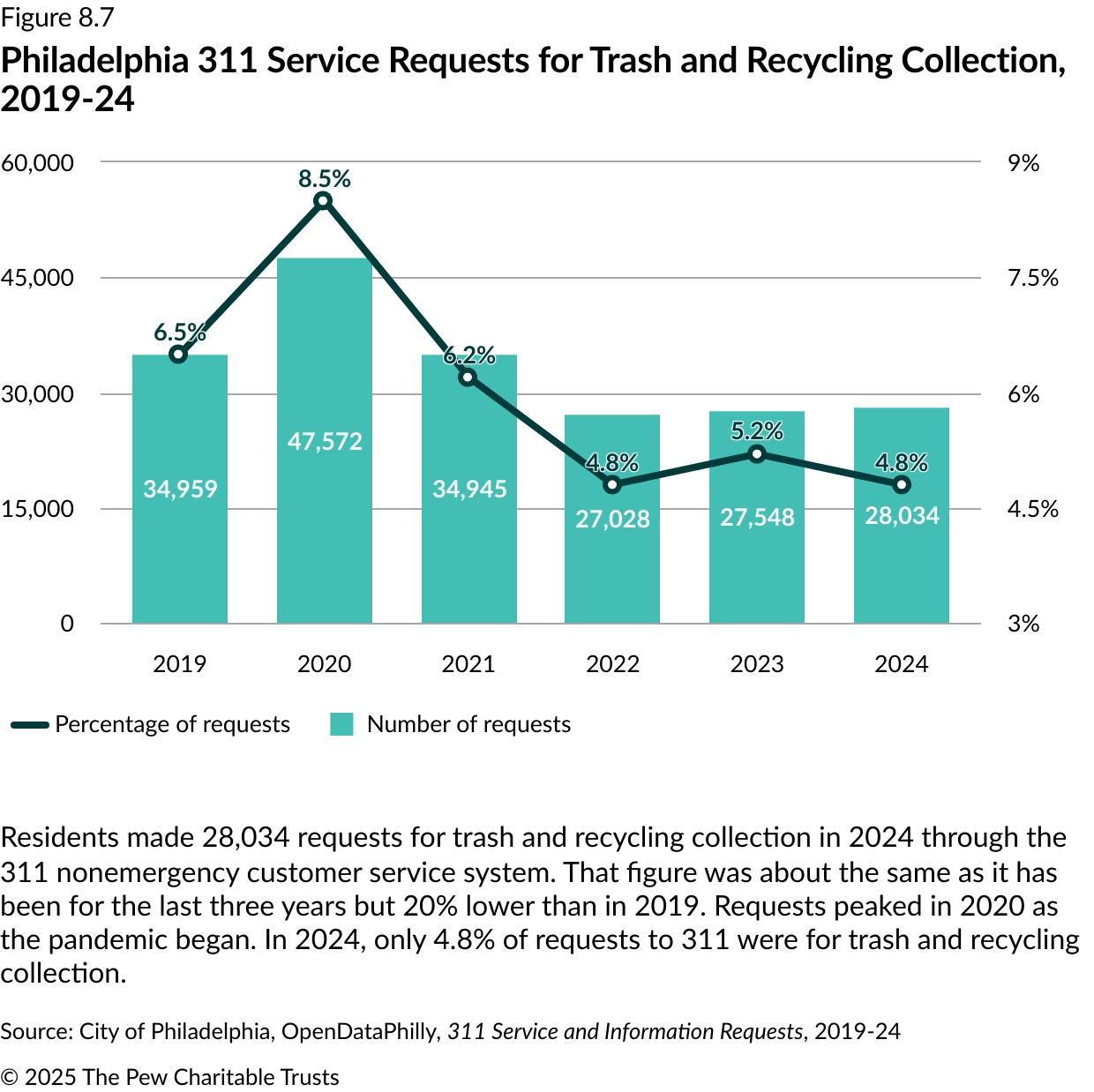 Figure 8.7

Philadelphia 311 Service Requests for Trash and Recycling Collection, 2019-24

60,000
45,000
30,000
15,000
0

9%
7.5%
6%
4.5%
3%

6.5%
8.5%
6.2%
4.8%
5.2%
4.8%

34,959
47,572
34,945
27,028
27,548
28,034

2019
2020
2021
2022
2023
2024

Percentage of requests
Number of requests

Residents made 28,034 requests for trash and recycling collection in 2024 through the 311 nonemergency customer service system. That figure was about the same as it has been for the last three years but 20% lower than in 2019. Requests peaked in 2020 as the pandemic began. In 2024, only 4.8% of requests to 311 were for trash and recycling collection.

Source: City of Philadelphia, OpenDataPhilly, 311 Service and Information Requests, 2019-24

© 2025 The Pew Charitable Trusts