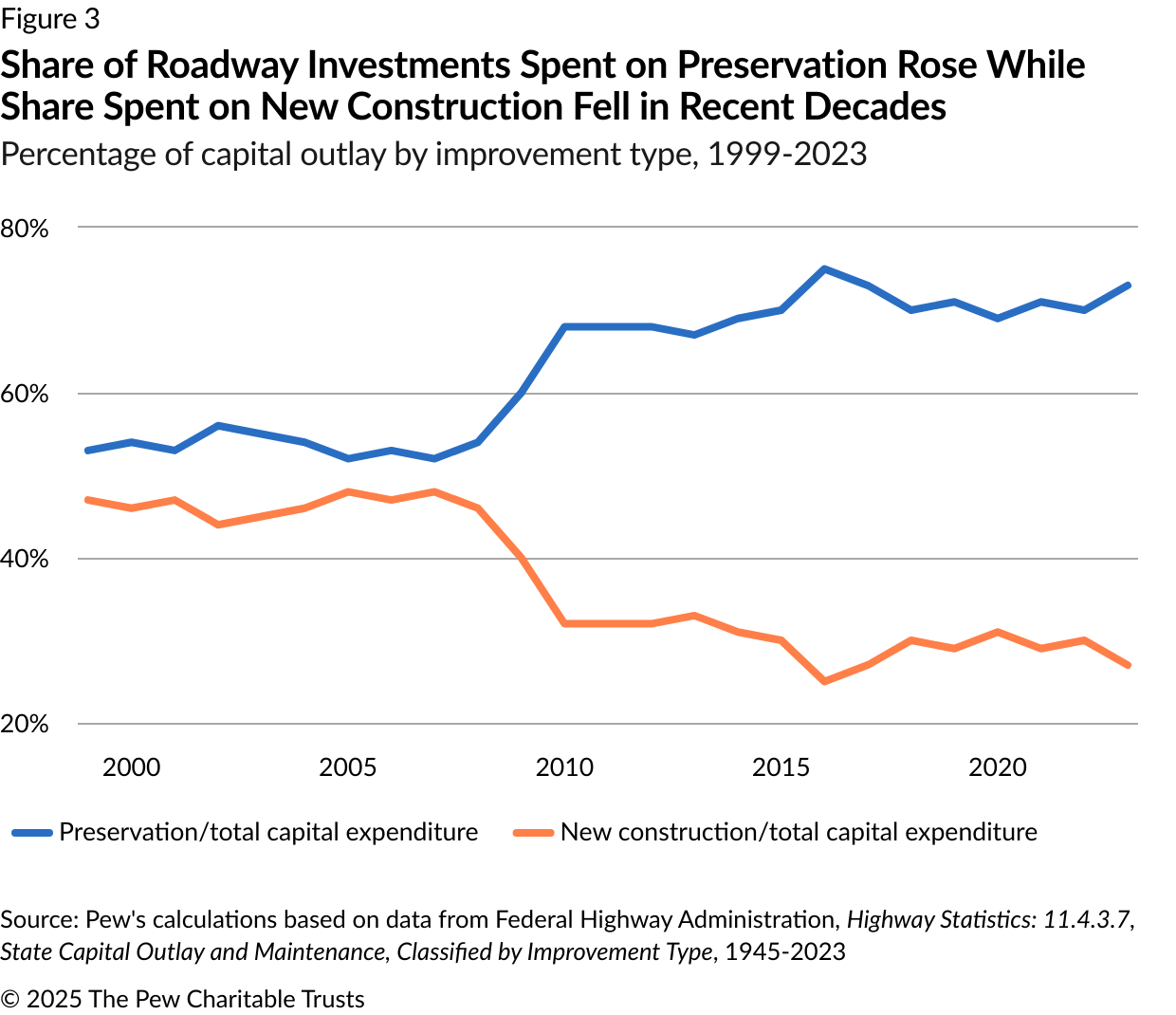 Figure 3

Share of Roadway Investments Spent on Preservation Rose While Share Spent on New Construction Fell in Recent Decades

Percentage of capital outlay by improvement type, 1999-2023

80%

60%

40%

20%

2000 2005 2010 2015 2020

Preservation/total capital expenditure

New construction/total capital expenditure

Source: Pew's calculations based on data from Federal Highway Administration, Highway Statistics: 11.4.3.7, State Capital Outlay and Maintenance, Classified by Improvement Type, 1945-2023

© 2025 The Pew Charitable Trusts