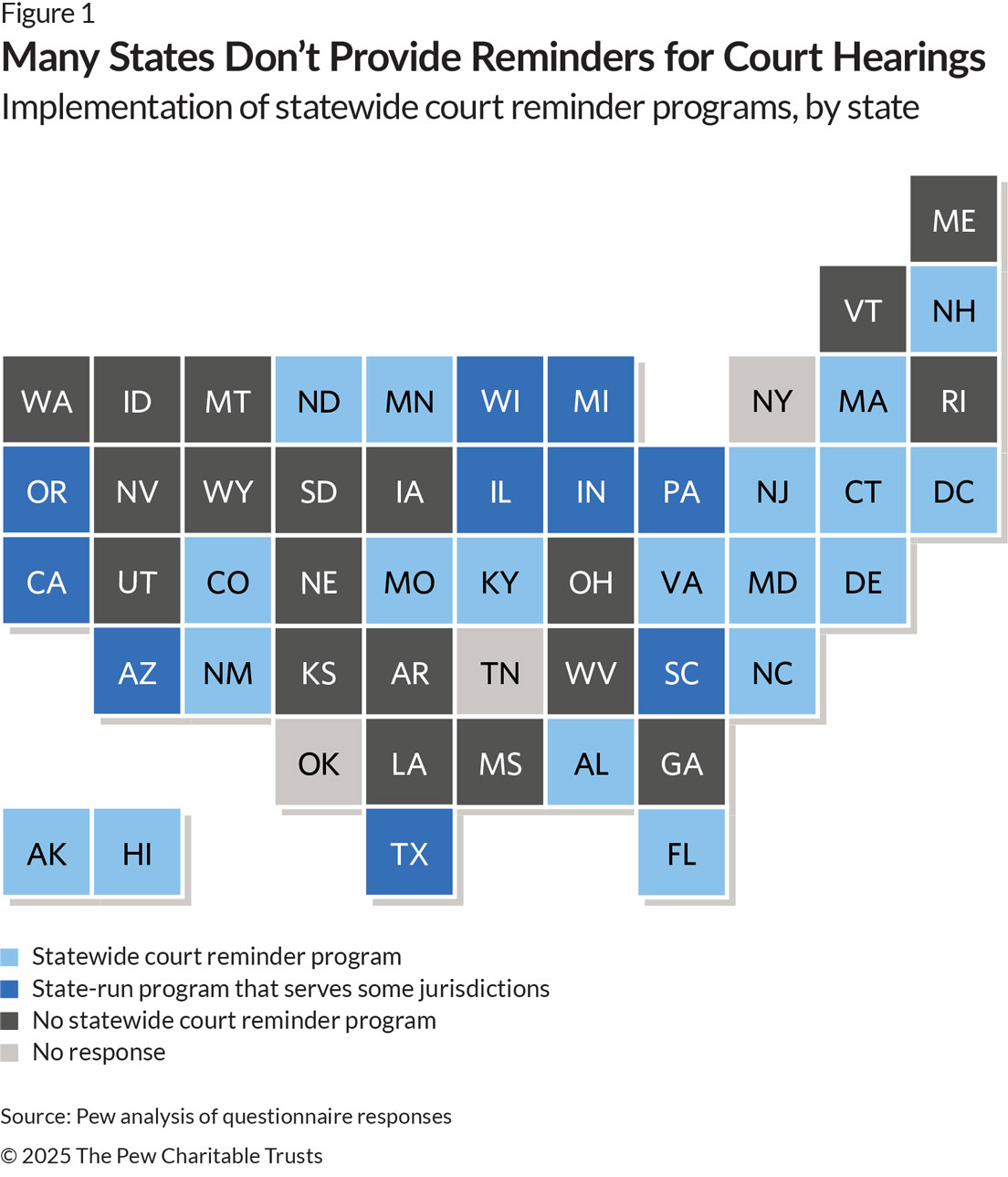 Figure 1

Many States Don't Provide Reminders for Court Hearings

Implementation of statewide court reminder programs, by state

ME
VT NH
WA ID MT ND MN WI MI NY MA RI
OR NV WY SD IA IL IN PA NJ CT DC
CA UT CO NE MO KY OH VA MD DE
AZ NM KS AR TN WV SC NC
OK LA MS AL GA
AK HI TX FL

Statewide court reminder program
State-run program that serves some jurisdictions
No statewide court reminder program
No response

Source: Pew analysis of questionnaire responses

© 2025 The Pew Charitable Trusts