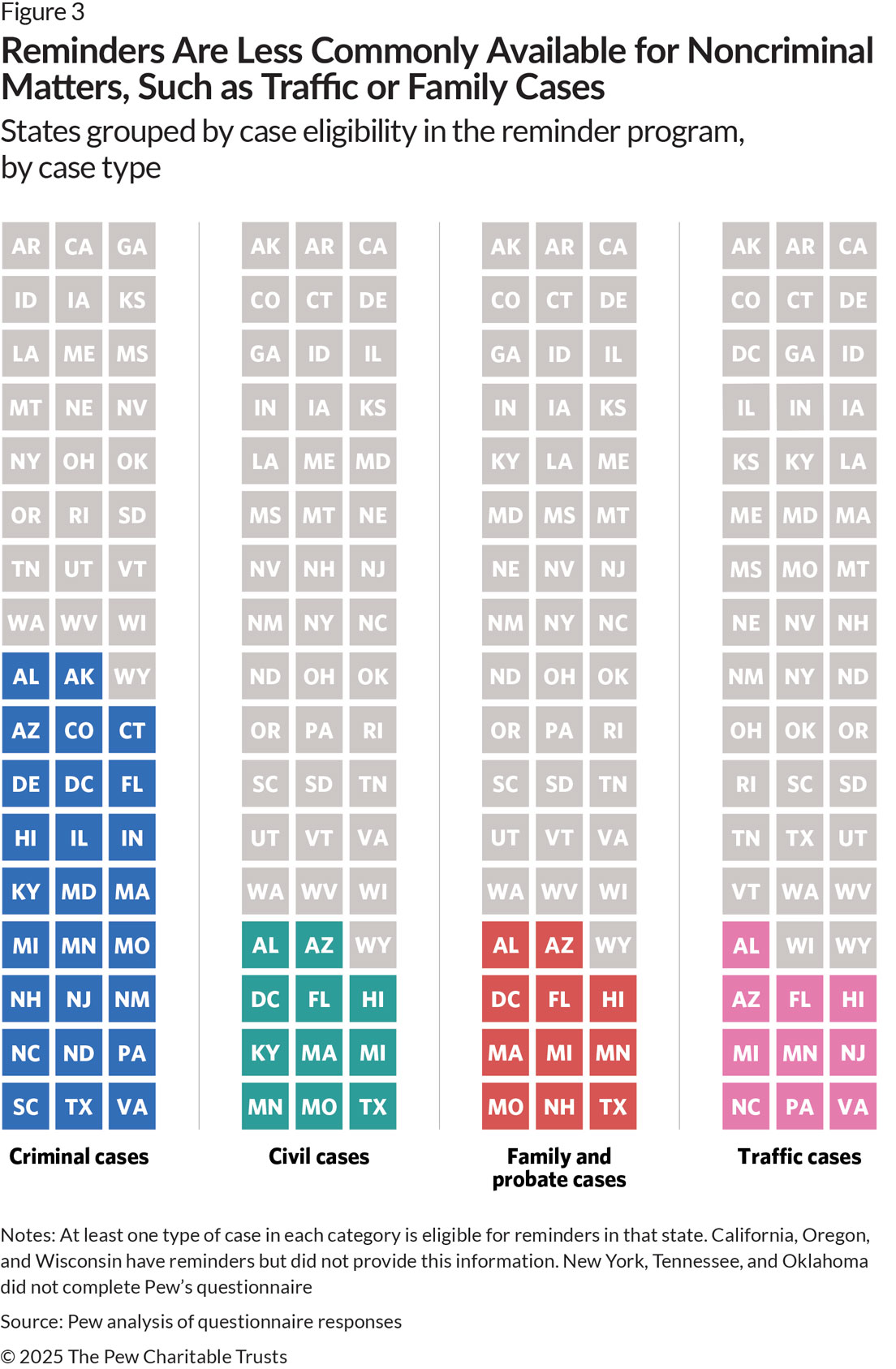 Figure 3

Reminders Are Less Commonly Available for Noncriminal Matters, Such as Traffic or Family Cases

States grouped by case eligibility in the reminder program, by case type

AR CA GA
ID IA KS
LA ME MS
MT NE NV
NY OH OK
OR RI SD
TN UT VT
WA WV WI
AL AK WY
AZ CO CT
DE DC FL
HI IL IN
KY MD MA
MI MN MO
NH NJ NM
NC ND PA
SC TX VA

Criminal cases

AK AR CA
CO CT DE
GA ID IL
IN IA KS
LA ME MD
MS MT NE
NV NH NJ
NM NY NC
ND OH OK
OR PA RI
SC SD TN
UT VT VA
WA WV WI
AL AZ WY
DC FL HI
KY MA MI
MN MO TX

Civil cases

AK AR CA
CO CT DE
GA ID IL
IN IA KS
KY LA ME
MD MS MT
NE NV NJ
NM NY NC
ND OH OK
OR PA RI
SC SD TN
UT VT VA
WA WV WI
AL AZ WY
DC FL HI
MA MI MN
MO NH TX

Family and probate cases

AK AR CA
CO CT DE
DC GA ID
IL IN IA
KS KY LA
ME MD MA
MS MO MT
NE NV NH
NM NY ND
OH OK OR
RI SC SD
TN TX UT
VT WA WV
AL WI WY
AZ FL HI
MI MN NJ
NC PA VA

Traffic cases

Notes: At least one type of case in each category is eligible for reminders in that state. California, Oregon, and Wisconsin have reminders but did not provide this information. New York, Tennessee, and Oklahoma did not complete Pew's questionnaire

Source: Pew analysis of questionnaire responses

© 2025 The Pew Charitable Trusts