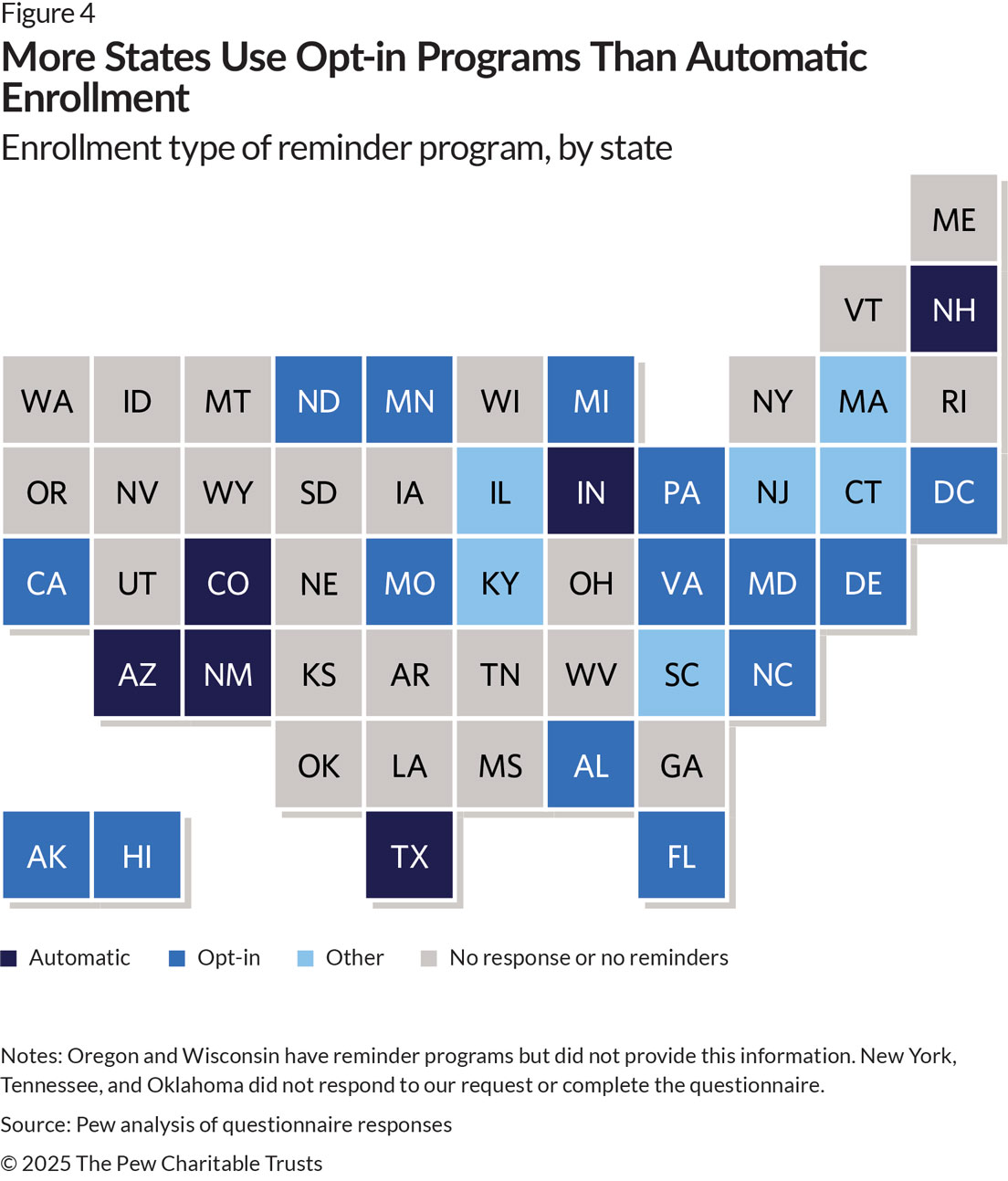 Figure 4

More States Use Opt-in Programs Than Automatic Enrollment

Enrollment type of reminder program, by state

ME
VT NH
WA ID MT ND MN WI MI NY MA RI
OR NV WY SD IA IL IN PA NJ CT DC
CA UT CO NE MO KY OH VA MD DE
AZ NM KS AR TN WV SC NC
OK LA MS AL GA
AK HI TX FL

Automatic Opt-in Other No response or no reminders

Notes: Oregon and Wisconsin have reminder programs but did not provide this information. New York, Tennessee, and Oklahoma did not respond to our request or complete the questionnaire.

Source: Pew analysis of questionnaire responses

© 2025 The Pew Charitable Trusts