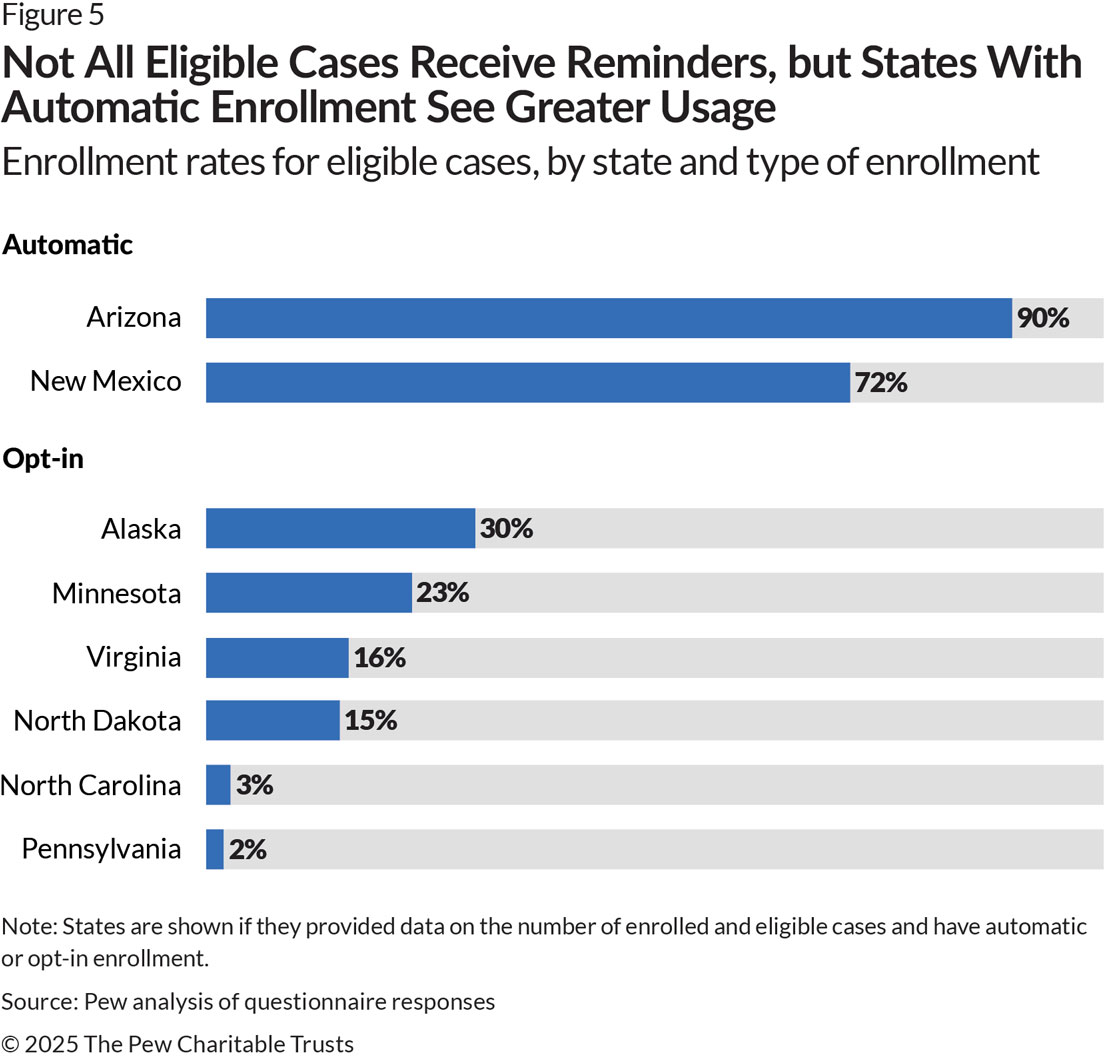 Figure 5

Not All Eligible Cases Receive Reminders, but States With Automatic Enrollment See Greater Usage

Enrollment rates for eligible cases, by state and type of enrollment

Automatic

Arizona 90%

New Mexico 72%

Opt-in

Alaska 30%

Minnesota 23%

Virginia 16%

North Dakota 15%

North Carolina 3%

Pennsylvania 2%

Note: States are shown if they provided data on the number of enrolled and eligible cases and have automatic or opt-in enrollment.

Source: Pew analysis of questionnaire responses

© 2025 The Pew Charitable Trusts