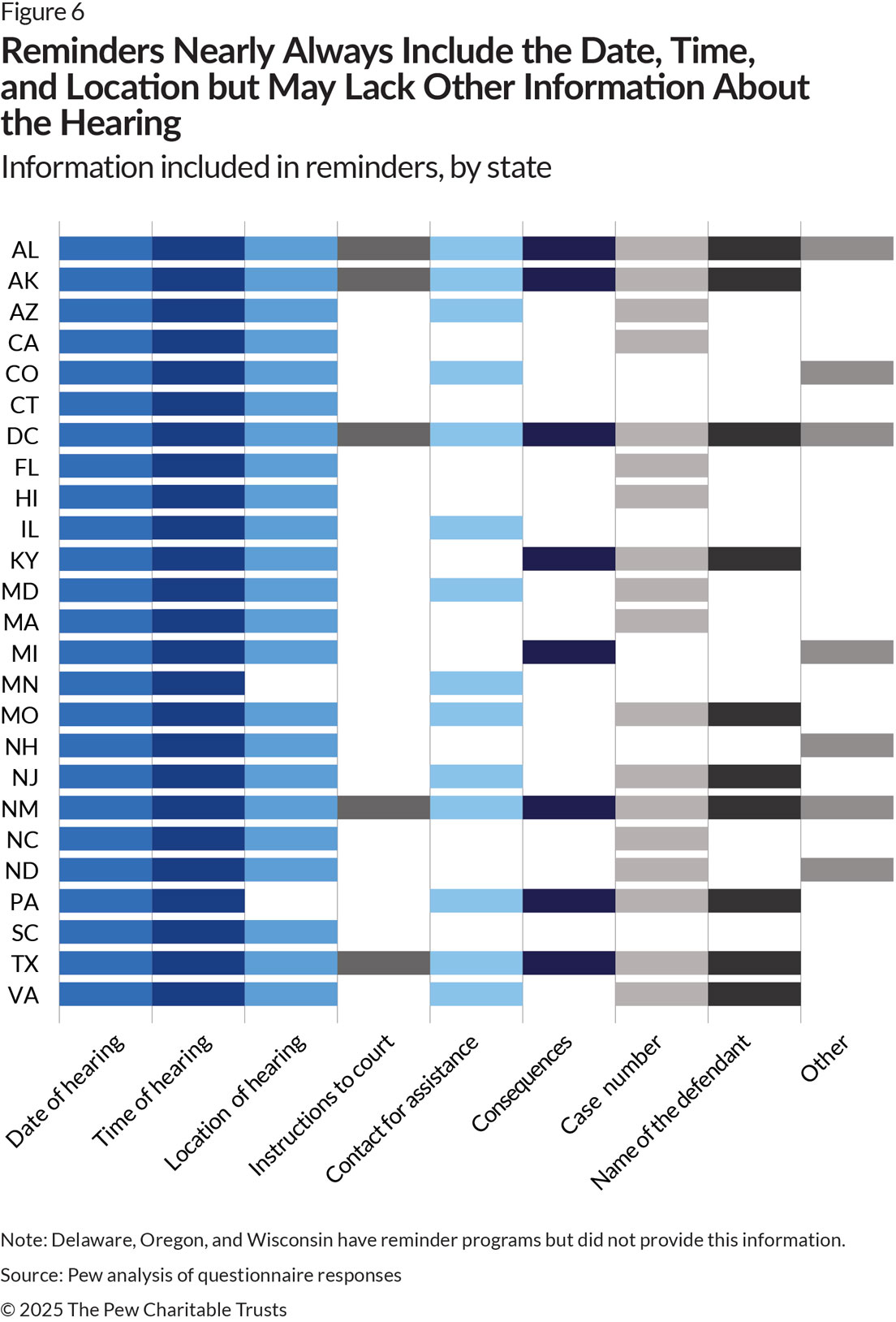 Figure 6

Reminders Nearly Always Include the Date, Time, and Location but May Lack Other Information About the Hearing

Information included in reminders, by state

AL
AK
AZ
CA
CO
CT
DC
FL
HI
IL
KY
MD
MA
MI
MN
MO
NH
NJ
NM
NC
ND
PA
SC
TX
VA

Date of hearing
Time of hearing
Location of hearing
Instructions to court
Contact for assistance
Consequences
Case number
Name of the defendant
Other

Note: Delaware, Oregon, and Wisconsin have reminder programs but did not provide this information.

Source: Pew analysis of questionnaire responses

© 2025 The Pew Charitable Trusts