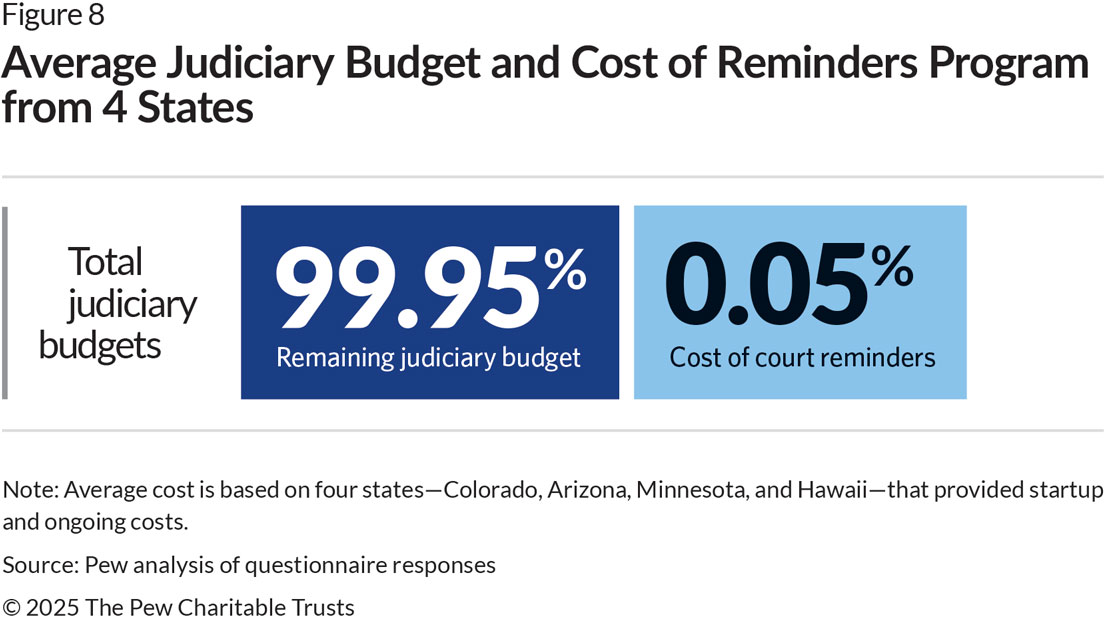 Figure 8

Average Judiciary Budget and Cost of Reminders Program from 4 States

Total judiciary budgets

99.95%
Remaining judiciary budget

0.05%
Cost of court reminders

Note: Average cost is based on four states—Colorado, Arizona, Minnesota, and Hawaii—that provided startup and ongoing costs.

Source: Pew analysis of questionnaire responses

© 2025 The Pew Charitable Trusts