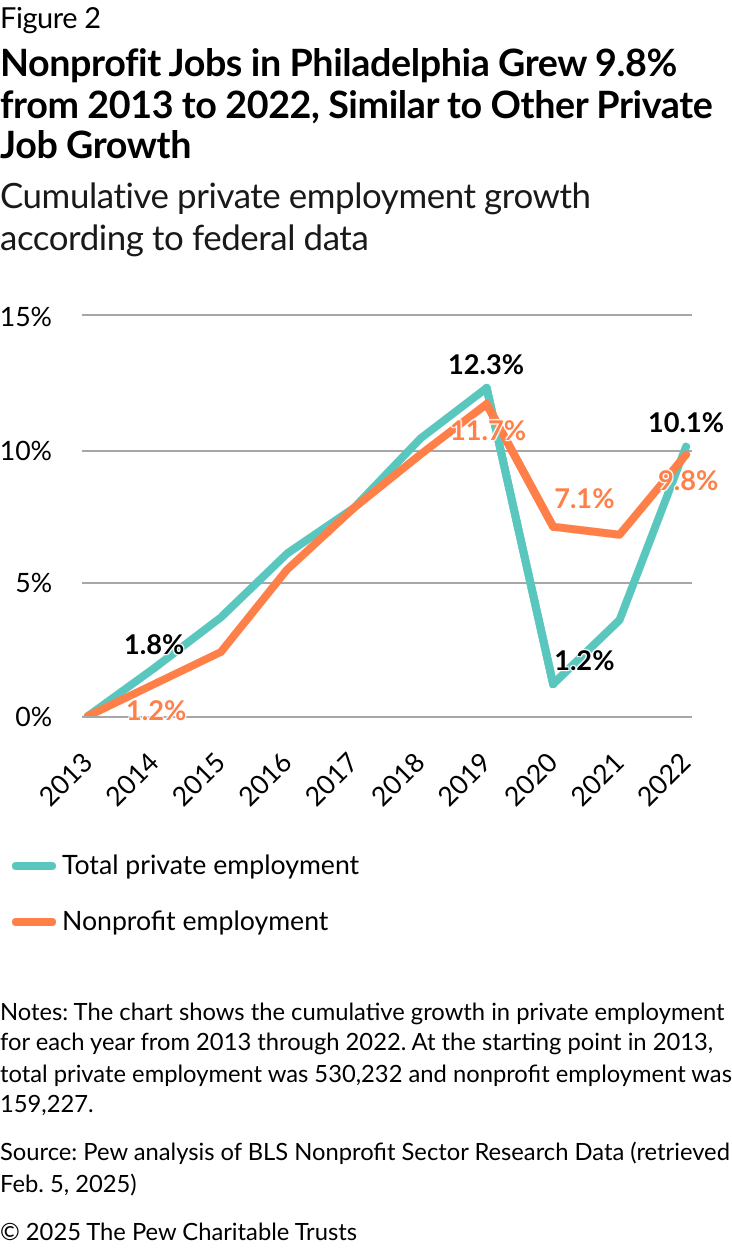 Figure 2

Nonprofit Jobs in Philadelphia Grew 9.8% from 2013 to 2022, Similar to Other Private Job Growth

Cumulative private employment growth according to federal data

15%
10%
5%
0%

12.3%
11.7%
10.1%
9.8%
7.1%
1.8%
1.2%
1.2%

2013 2014 2015 2016 2017 2018 2019 2020 2021 2022

Total private employment
Nonprofit employment

Notes: The chart shows the cumulative growth in private employment for each year from 2013 through 2022. At the starting point in 2013, total private employment was 530,232 and nonprofit employment was 159,227.

Source: Pew analysis of BLS Nonprofit Sector Research Data (retrieved Feb. 5, 2025)

© 2025 The Pew Charitable Trusts