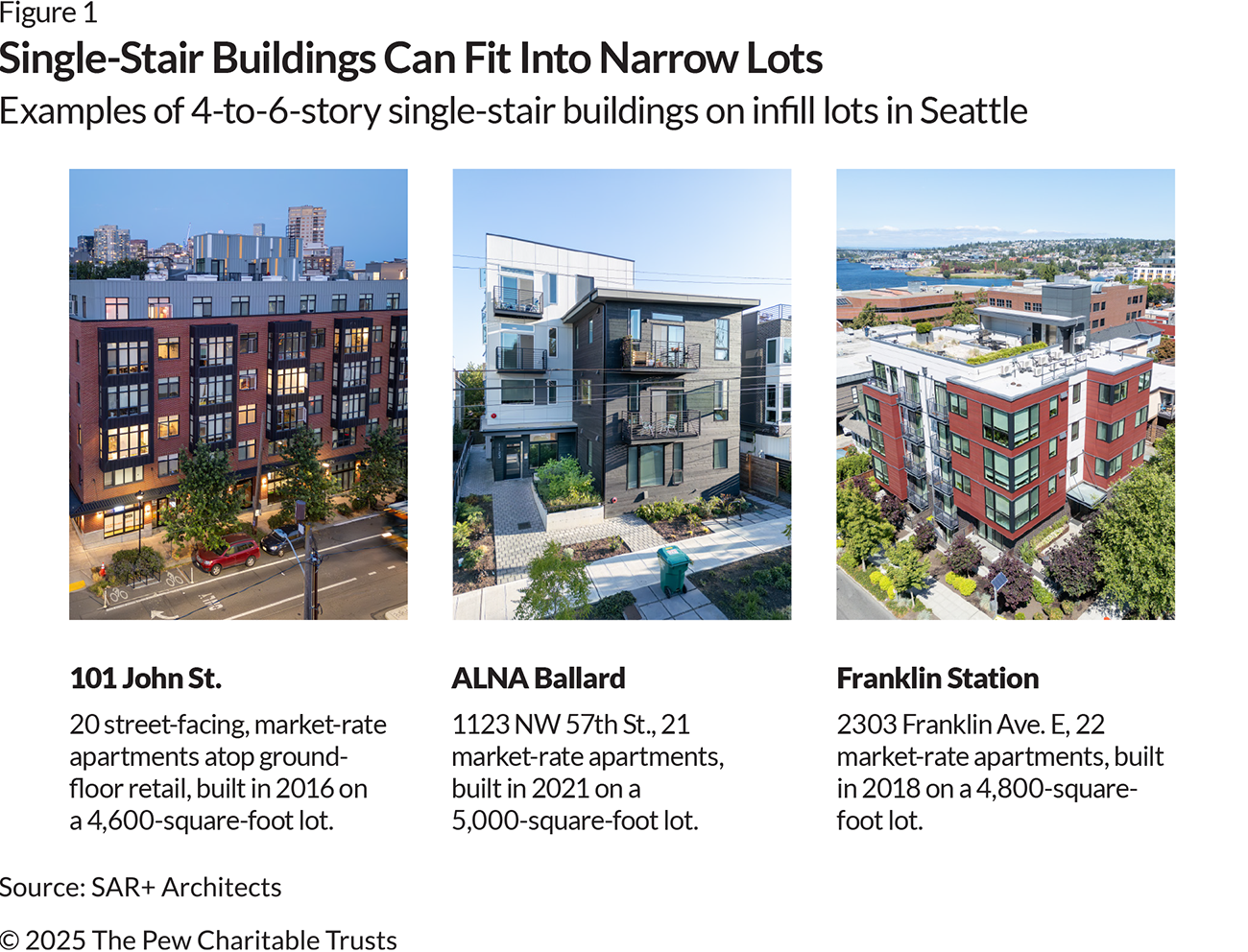 Figure 1

Single-Stair Buildings Can Fit Into Narrow Lots

Examples of 4-to-6-story single-stair buildings on infill lots in Seattle

101 John St.

20 street-facing, market-rate apartments atop ground-floor retail, built in 2016 on a 4,600-square-foot lot.

ALNA Ballard

1123 NW 57th St., 21 market-rate apartments, built in 2021 on a 5,000-square-foot lot.

Franklin Station

2303 Franklin Ave. E, 22 market-rate apartments, built in 2018 on a 4,800-square-foot lot.

Source: SAR+ Architects

© 2025 The Pew Charitable Trusts