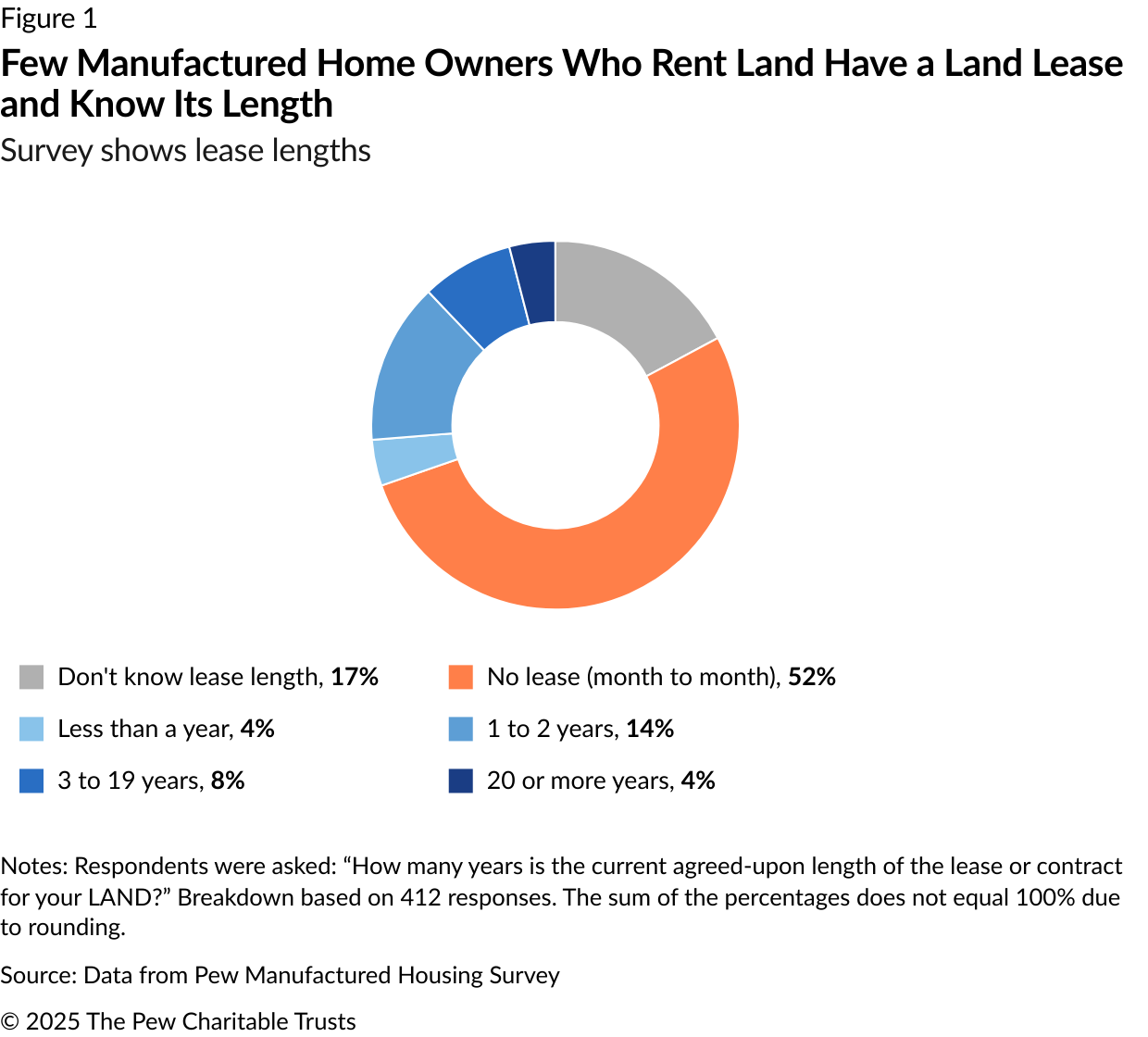 Figure 1

Few Manufactured Home Owners Who Rent Land Have a Land Lease and Know Its Length

Survey shows lease lengths

Don't know lease length, 17%
No lease (month to month), 52%
Less than a year, 4%
1 to 2 years, 14%
3 to 19 years, 8%
20 or more years, 4%

Notes: Respondents were asked: “How many years is the current agreed-upon length of the lease or contract for your LAND?” Breakdown based on 412 responses. The sum of the percentages does not equal 100% due to rounding.

Source: Data from Pew Manufactured Housing Survey

© 2025 The Pew Charitable Trusts