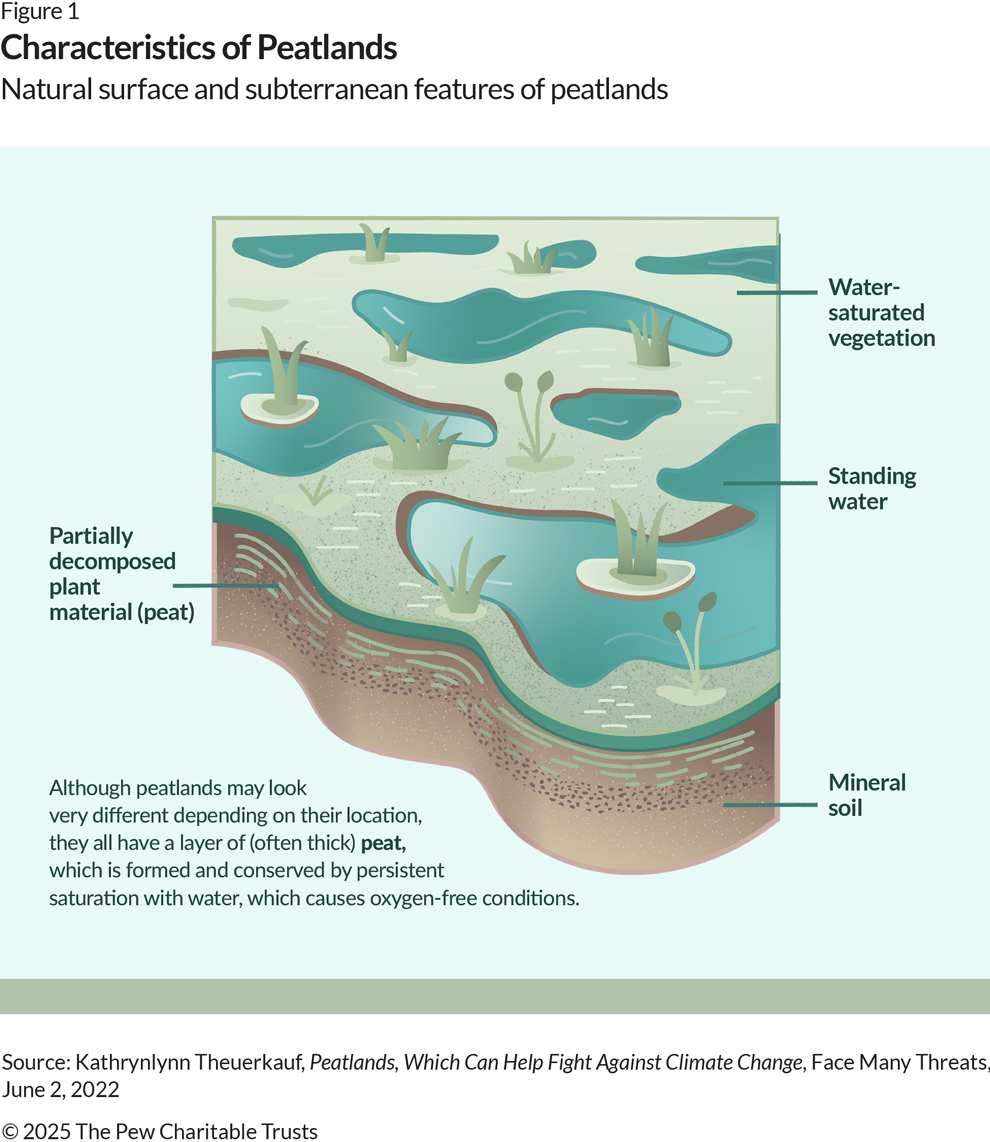 Figure 1
Characteristics of Peatlands
Natural surface and subterranean features of peatlands

Water-saturated vegetation

Standing water

Partially decomposed plant material (peat)

Mineral soil

Although peatlands may look very different depending on their location, they all have a layer of (often thick) peat, which is formed and conserved by persistent saturation with water, which causes oxygen-free conditions.

Source: Kathrynlynn Theuerkauf, Peatlands, Which Can Help Fight Against Climate Change, Face Many Threats, June 2, 2022

© 2025 The Pew Charitable Trusts