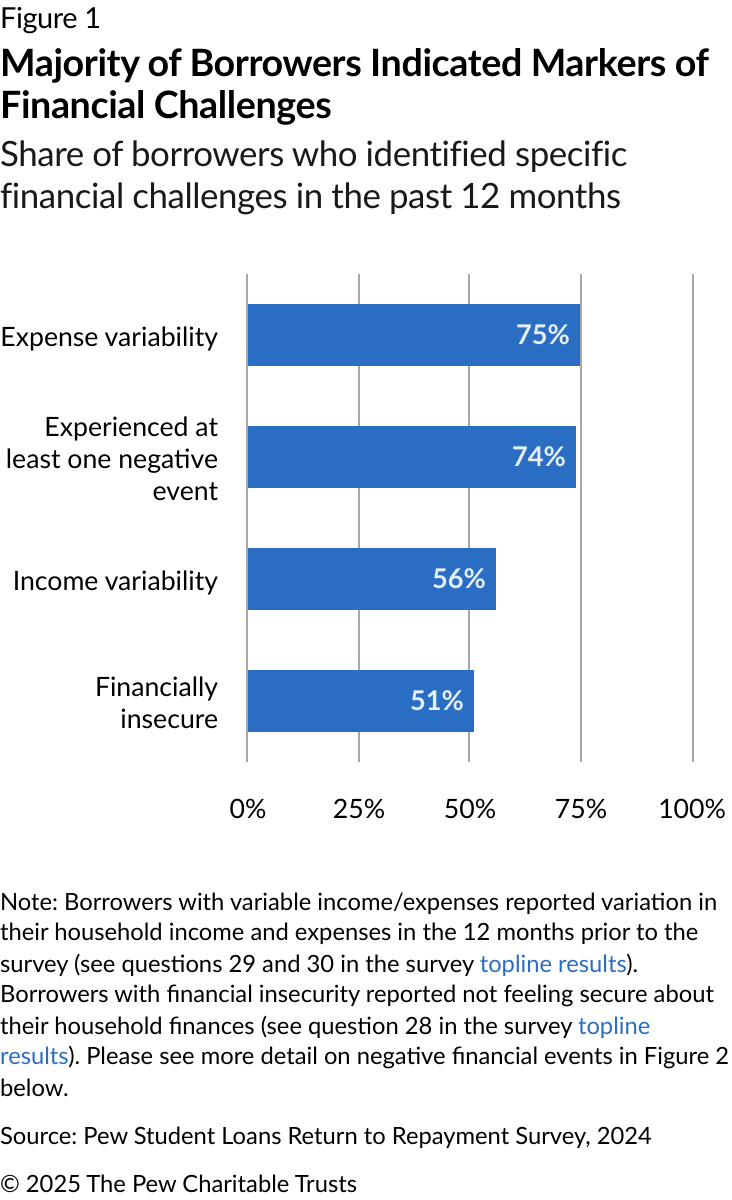 Figure 1

Majority of Borrowers Indicated Markers of Financial Challenges

Share of borrowers who identified specific financial challenges in the past 12 months

Expense variability 75%

Experienced at least one negative event 74%

Income variability 56%

Financially insecure 51%

0% 25% 50% 75% 100%

Note: Borrowers with variable income/expenses reported variation in their household income and expenses in the 12 months prior to the survey (see questions 29 and 30 in the survey topline results). Borrowers with financial insecurity reported not feeling secure about their household finances (see question 28 in the survey topline results). Please see more detail on negative financial events in Figure 2 below.

Source: Pew Student Loans Return to Repayment Survey, 2024

© 2025 The Pew Charitable Trusts