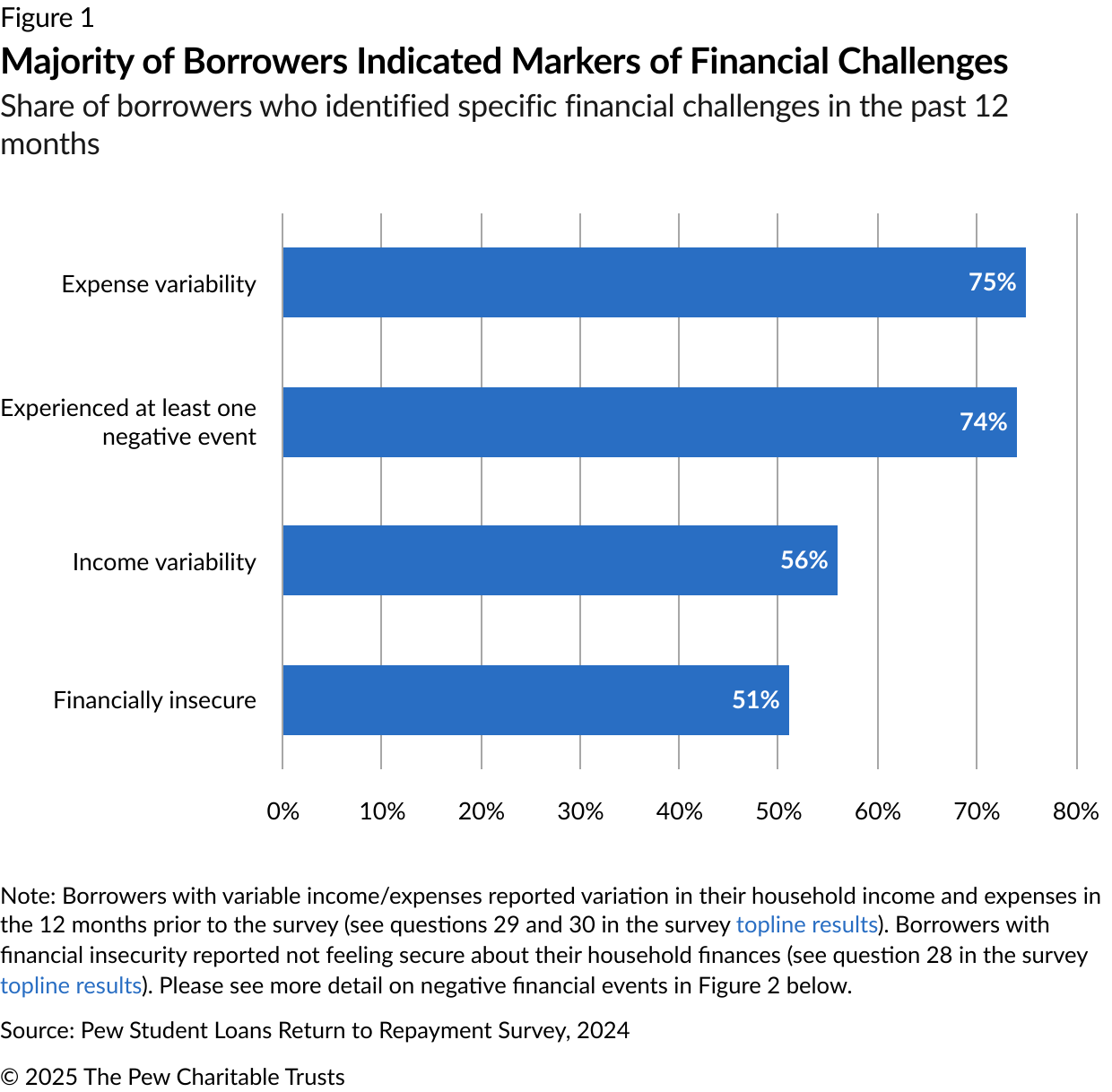 Figure 1

Majority of Borrowers Indicated Markers of Financial Challenges

Share of borrowers who identified specific financial challenges in the past 12 months

Expense variability 75%

Experienced at least one negative event 74%

Income variability 56%

Financially insecure 51%

0% 10% 20% 30% 40% 50% 60% 70% 80%

Note: Borrowers with variable income/expenses reported variation in their household income and expenses in the 12 months prior to the survey (see questions 29 and 30 in the survey topline results). Borrowers with financial insecurity reported not feeling secure about their household finances (see question 28 in the survey topline results). Please see more detail on negative financial events in Figure 2 below.

Source: Pew Student Loans Return to Repayment Survey, 2024

© 2025 The Pew Charitable Trusts