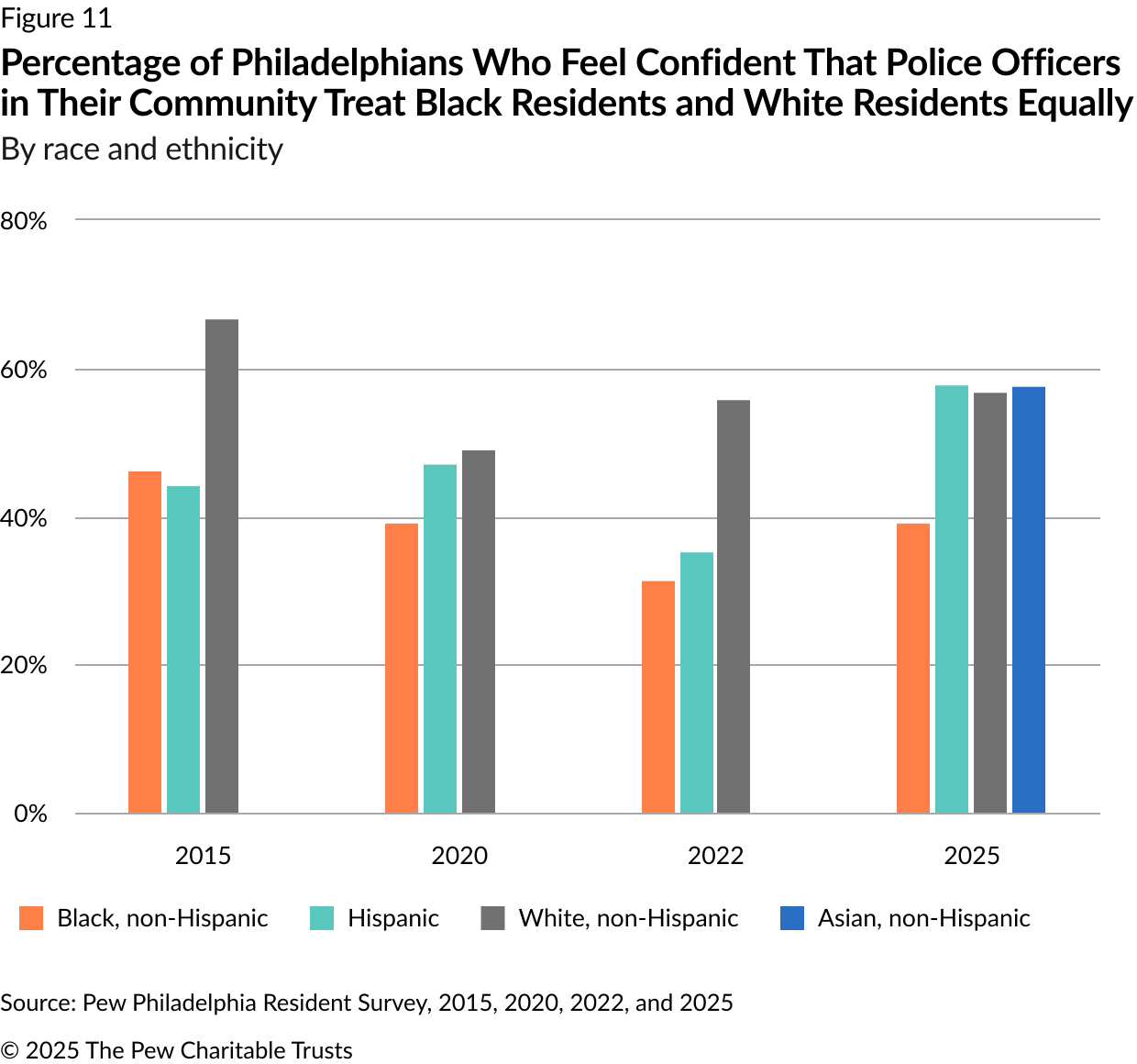 Figure 11

Percentage of Philadelphians Who Feel Confident That Police Officers in Their Community Treat Black Residents and White Residents Equally

By race and ethnicity

80%
60%
40%
20%
0%

2015
2020
2022
2025

Black, non-Hispanic
Hispanic
White, non-Hispanic
Asian, non-Hispanic

Source: Pew Philadelphia Resident Survey, 2015, 2020, 2022, and 2025

© 2025 The Pew Charitable Trusts