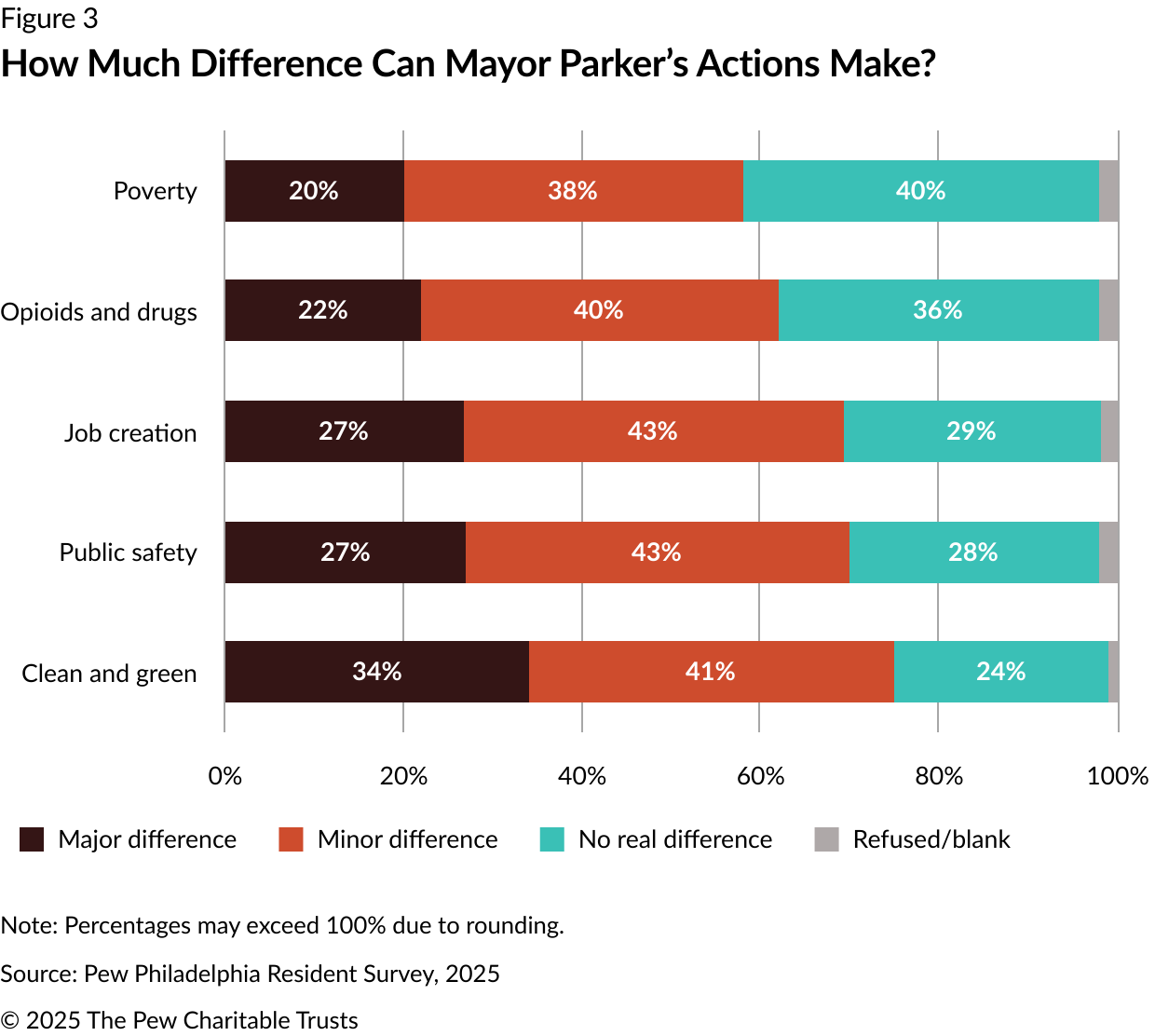 Figure 3
How Much Difference Can Mayor Parker's Actions Make?

Poverty 20% 38% 40%

Opioids and drugs 22% 40% 36%

Job creation 27% 43% 29%

Public safety 27% 43% 28%

Clean and green 34% 41% 24%

0% 20% 40% 60% 80% 100%

Major difference Minor difference No real difference Refused/blank

Note: Percentages may exceed 100% due to rounding.

Source: Pew Philadelphia Resident Survey, 2025

© 2025 The Pew Charitable Trusts