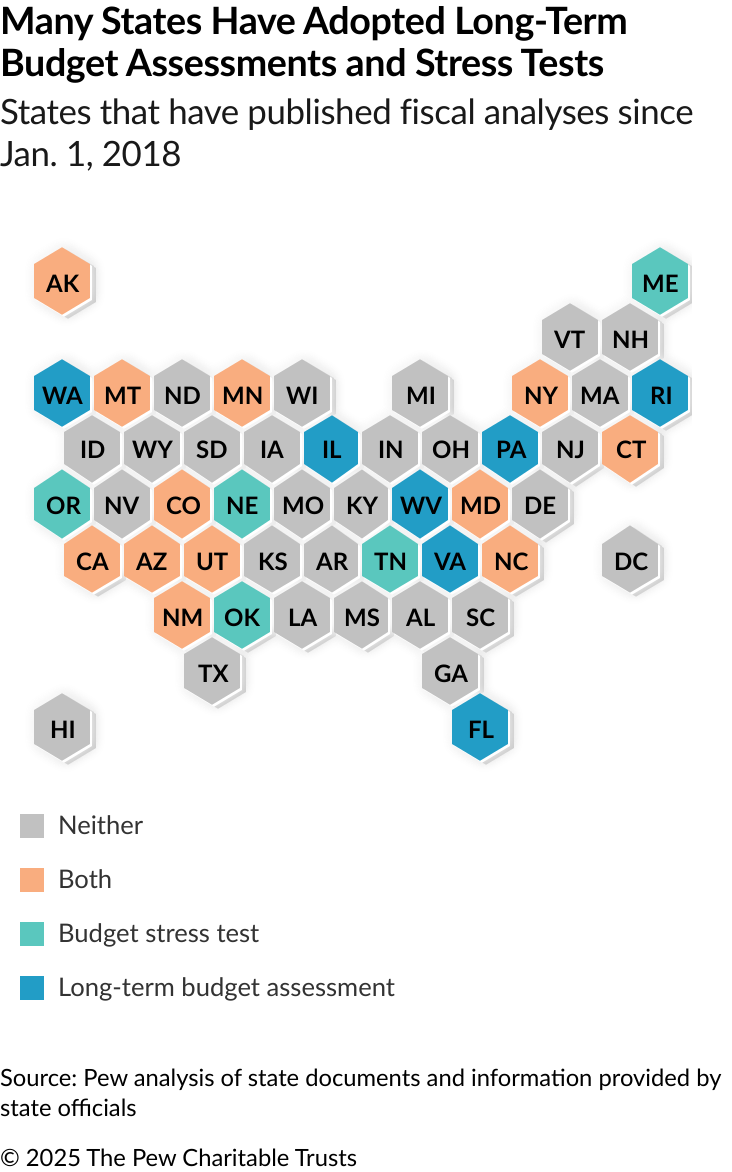 Many States Have Adopted Long-Term Budget Assessments and Stress Tests

States that have published fiscal analyses since Jan. 1, 2018

AK
ME
VT NH
WA MT ND MN WI MI NY MA RI
ID WY SD IA IL IN OH PA NJ CT
OR NV CO NE MO KY WV MD DE
CA AZ UT KS AR TN VA NC DC
NM OK LA MS AL SC
TX GA
HI FL

Neither
Both
Budget stress test
Long-term budget assessment

Source: Pew analysis of state documents and information provided by state officials

© 2025 The Pew Charitable Trusts