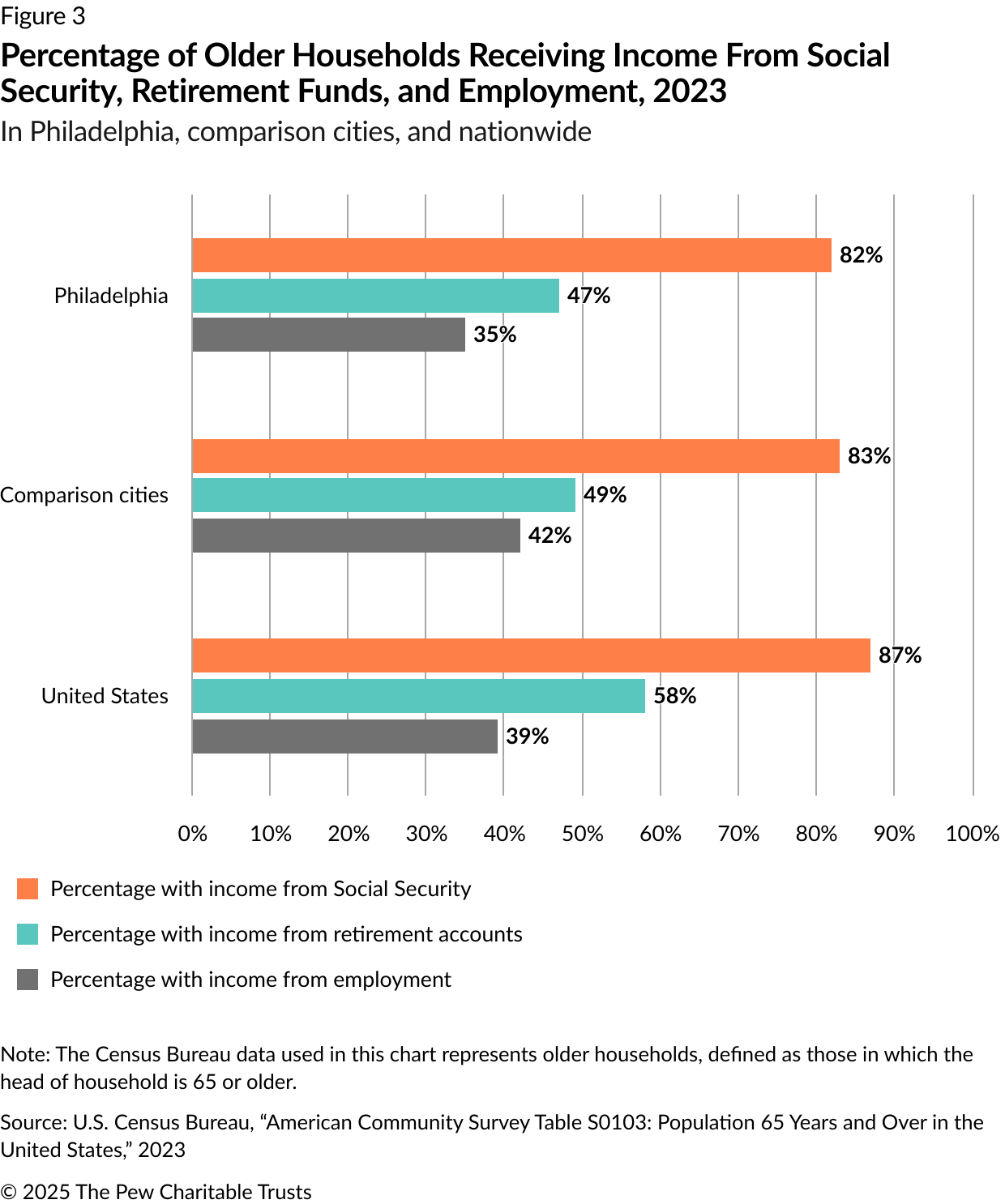 Figure 3

Percentage of Older Households Receiving Income From Social Security, Retirement Funds, and Employment, 2023

In Philadelphia, comparison cities, and nationwide

Philadelphia
82%
47%
35%

Comparison cities
83%
49%
42%

United States
87%
58%
39%

0% 10% 20% 30% 40% 50% 60% 70% 80% 90% 100%

Percentage with income from Social Security

Percentage with income from retirement accounts

Percentage with income from employment

Note: The Census Bureau data used in this chart represents older households, defined as those in which the head of household is 65 or older.

Source: U.S. Census Bureau, “American Community Survey Table S0103: Population 65 Years and Over in the United States,” 2023

© 2025 The Pew Charitable Trusts