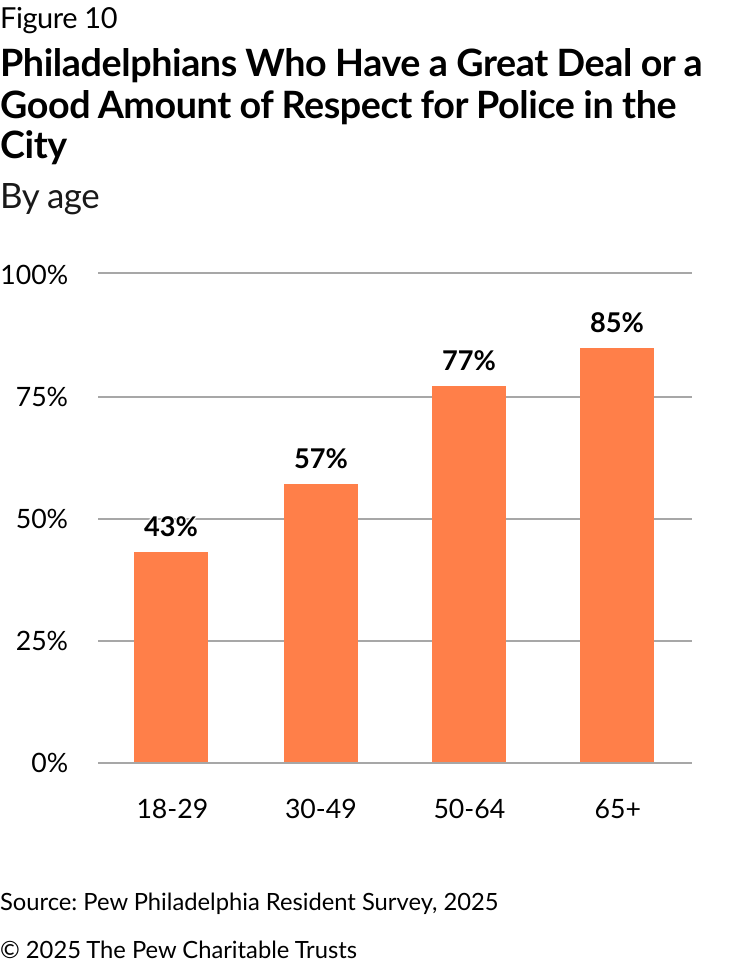 Figure 10

Philadelphians Who Have a Great Deal or a Good Amount of Respect for Police in the City

By age

100%
75%
50%
25%
0%

43%
57%
77%
85%

18-29
30-49
50-64
65+

Source: Pew Philadelphia Resident Survey, 2025

© 2025 The Pew Charitable Trusts