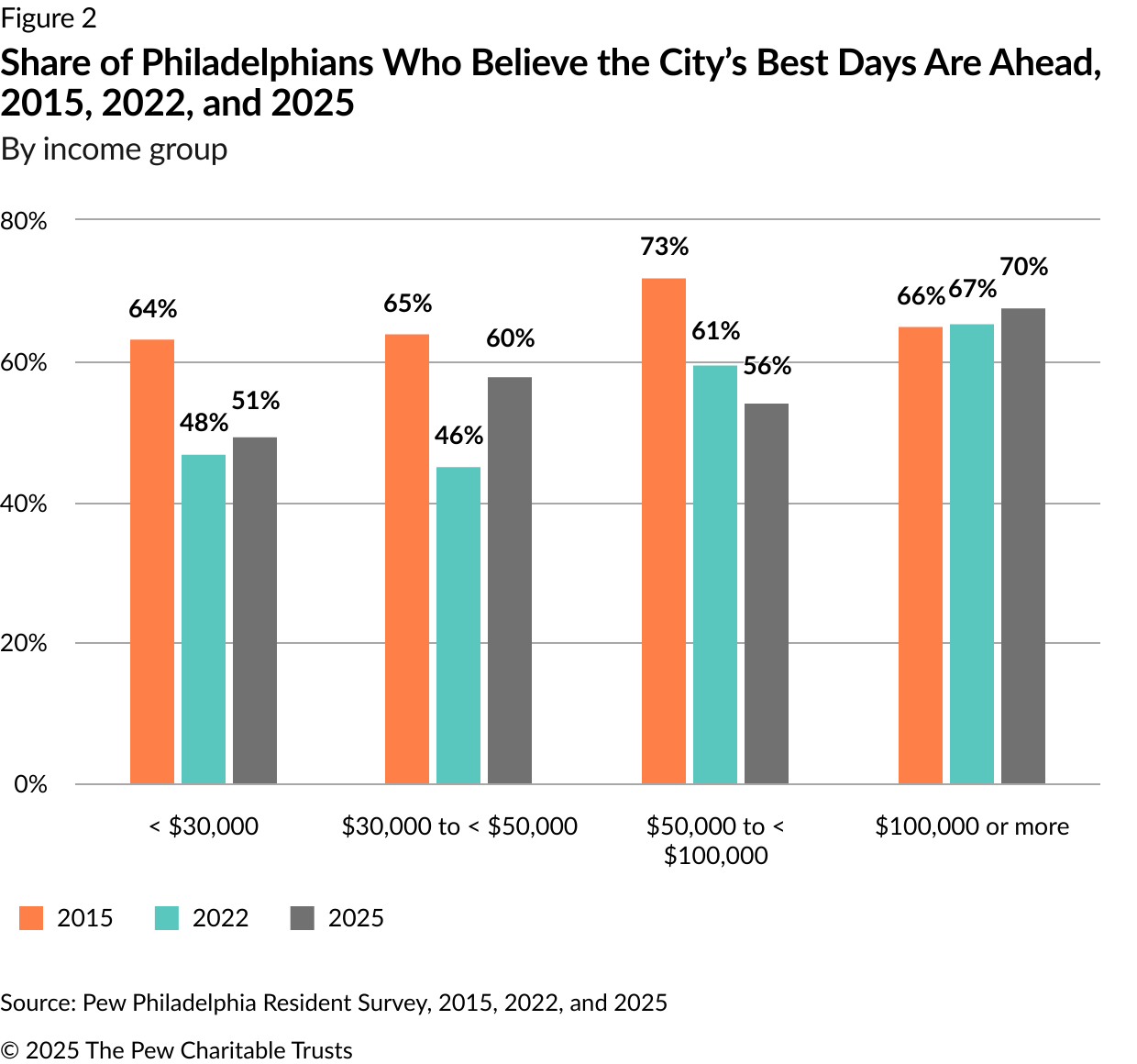 Figure 2
Share of Philadelphians Who Believe the City's Best Days Are Ahead, 2015, 2022, and 2025
By income group

80%
60%
40%
20%
0%

64%
48%
51%
65%
46%
60%
73%
61%
56%
66%
67%
70%

< \$30,000
\$30,000 to < \$50,000
\$50,000 to < \$100,000
\$100,000 or more

2015
2022
2025

Source: Pew Philadelphia Resident Survey, 2015, 2022, and 2025
© 2025 The Pew Charitable Trusts