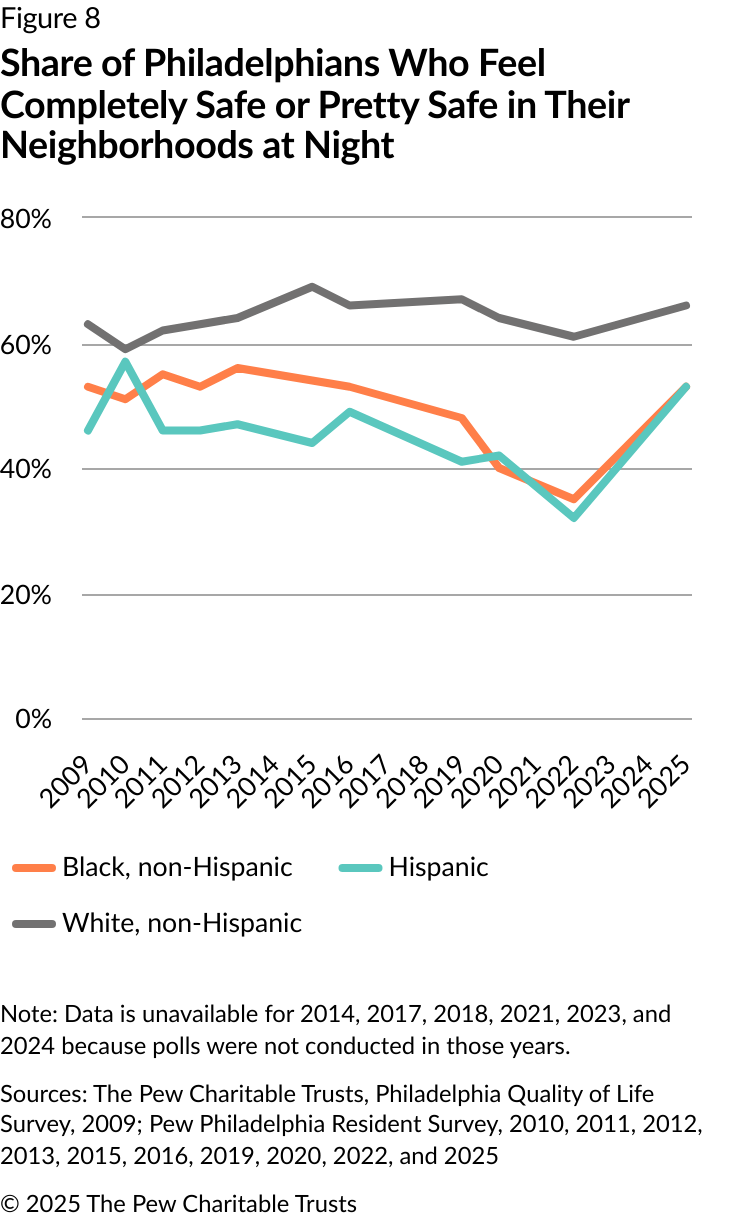 Figure 8

Share of Philadelphians Who Feel Completely Safe or Pretty Safe in Their Neighborhoods at Night

80%
60%
40%
20%
0%

2009 2010 2011 2012 2013 2014 2015 2016 2017 2018 2019 2020 2021 2022 2023 2024 2025

Black, non-Hispanic
Hispanic
White, non-Hispanic

Note: Data is unavailable for 2014, 2017, 2018, 2021, 2023, and 2024 because polls were not conducted in those years.

Sources: The Pew Charitable Trusts, Philadelphia Quality of Life Survey, 2009; Pew Philadelphia Resident Survey, 2010, 2011, 2012, 2013, 2015, 2016, 2019, 2020, 2022, and 2025

© 2025 The Pew Charitable Trusts