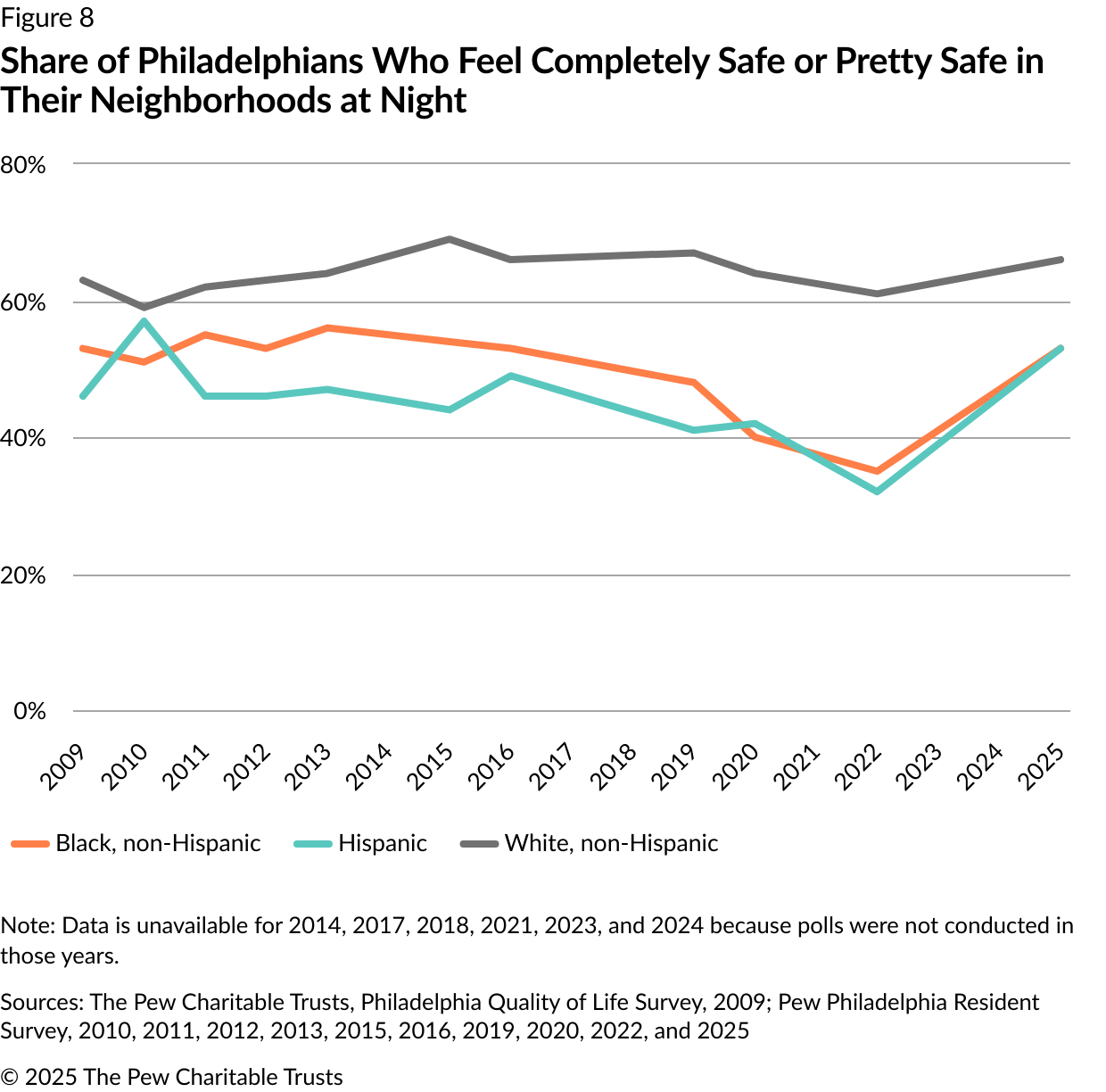 Figure 8

Share of Philadelphians Who Feel Completely Safe or Pretty Safe in Their Neighborhoods at Night

80%
60%
40%
20%
0%

2009
2010
2011
2012
2013
2014
2015
2016
2017
2018
2019
2020
2021
2022
2023
2024
2025

Black, non-Hispanic
Hispanic
White, non-Hispanic

Note: Data is unavailable for 2014, 2017, 2018, 2021, 2023, and 2024 because polls were not conducted in those years.

Sources: The Pew Charitable Trusts, Philadelphia Quality of Life Survey, 2009; Pew Philadelphia Resident Survey, 2010, 2011, 2012, 2013, 2015, 2016, 2019, 2020, 2022, and 2025

© 2025 The Pew Charitable Trusts