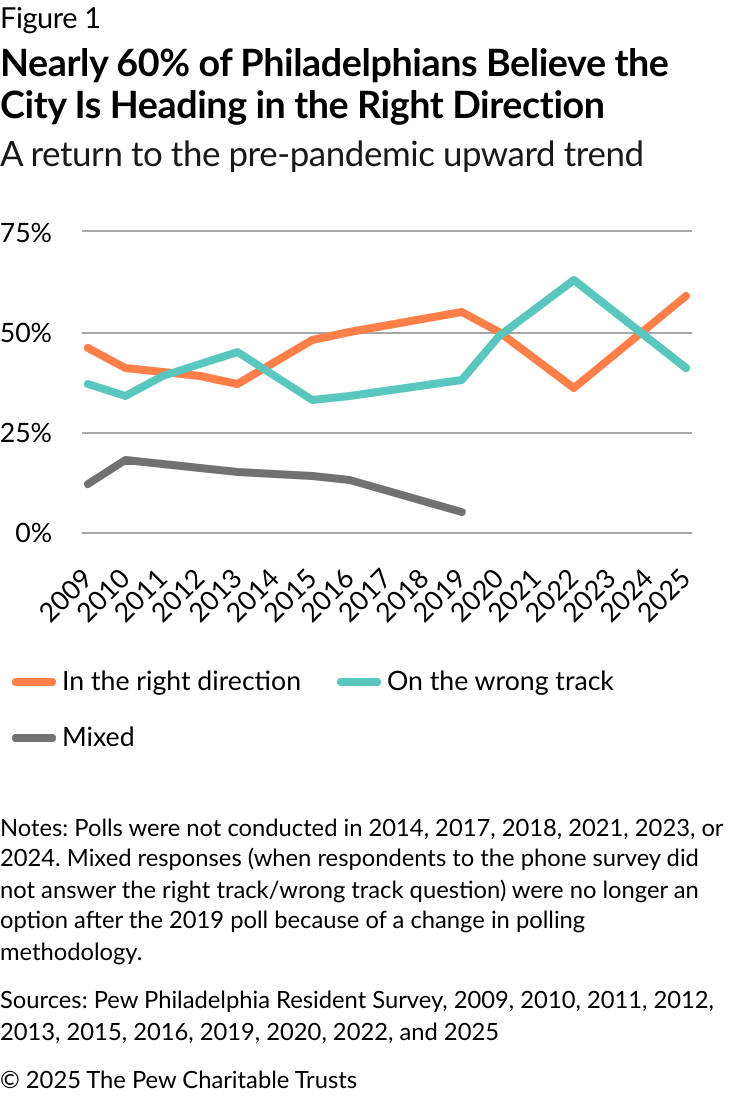 Figure 1

Nearly 60% of Philadelphians Believe the City Is Heading in the Right Direction

A return to the pre-pandemic upward trend

75%
50%
25%
0%

2009 2010 2011 2012 2013 2014 2015 2016 2017 2018 2019 2020 2021 2022 2023 2024 2025

In the right direction
On the wrong track
Mixed

Notes: Polls were not conducted in 2014, 2017, 2018, 2021, 2023, or 2024. Mixed responses (when respondents to the phone survey did not answer the right track/wrong track question) were no longer an option after the 2019 poll because of a change in polling methodology.

Sources: Pew Philadelphia Resident Survey, 2009, 2010, 2011, 2012, 2013, 2015, 2016, 2019, 2020, 2022, and 2025

© 2025 The Pew Charitable Trusts